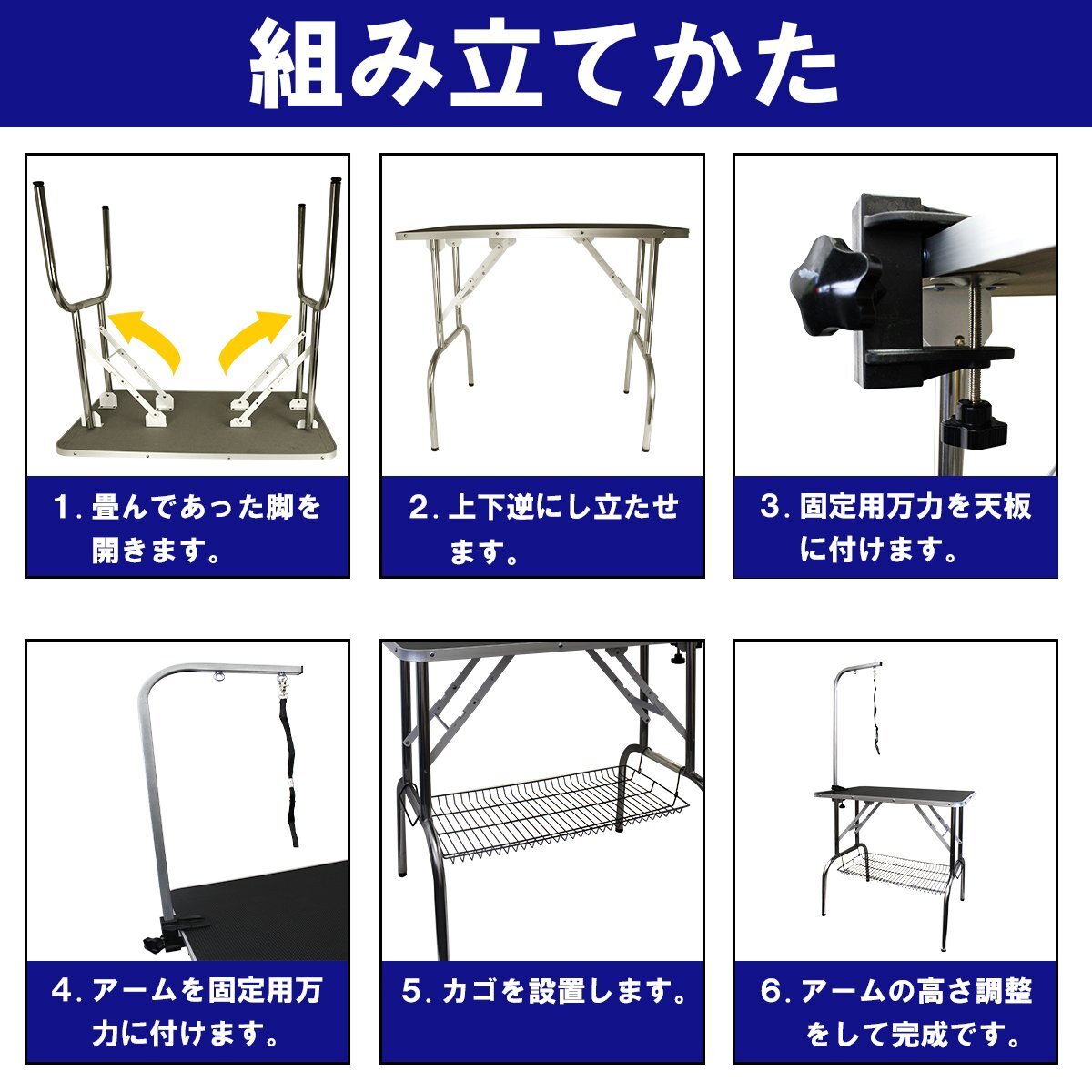 組み立てかた

1. 畳んであった脚を開きます。

2. 上下逆にし立たせます。

3. 固定用万力を天板に付けます。

4. アームを固定用万力に付けます。

5. カゴを設置します。

6. アームの高さ調整をして完成です。