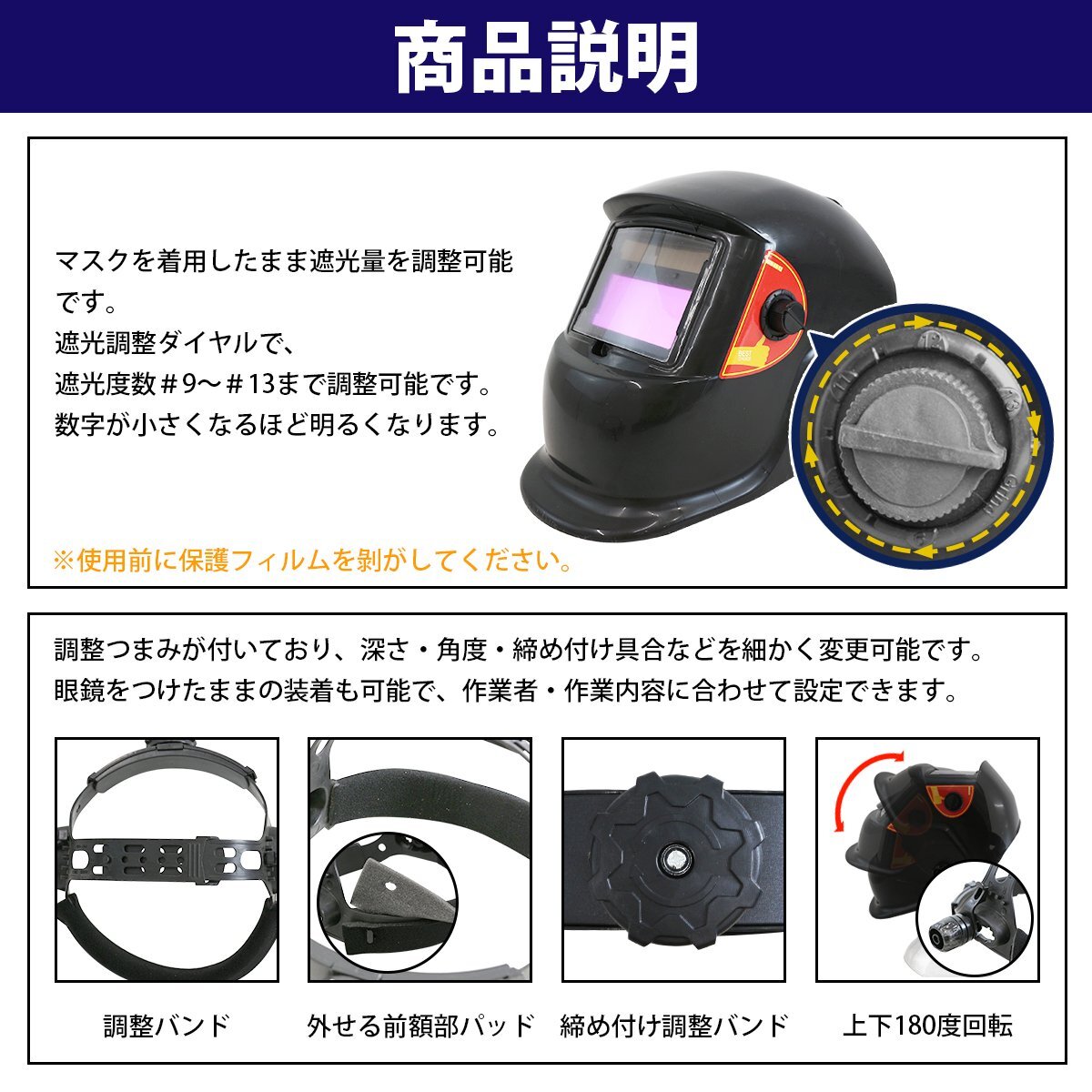 商品説明

マスクを着用したまま遮光量を調整可能です。
遮光調整ダイヤルで、
遮光度数＃9～＃13まで調整可能です。
数字が小さくなるほど明るくなります。

※使用前に保護フィルムを剥がしてください。

調整つまみが付いており、深さ・角度・締め付け具合などを細かく変更可能です。
眼鏡をつけたままの装着も可能で、作業者・作業内容に合わせて設定できます。

調整バンド

外せる前額部パッド

締め付け調整バンド

上下180度回転