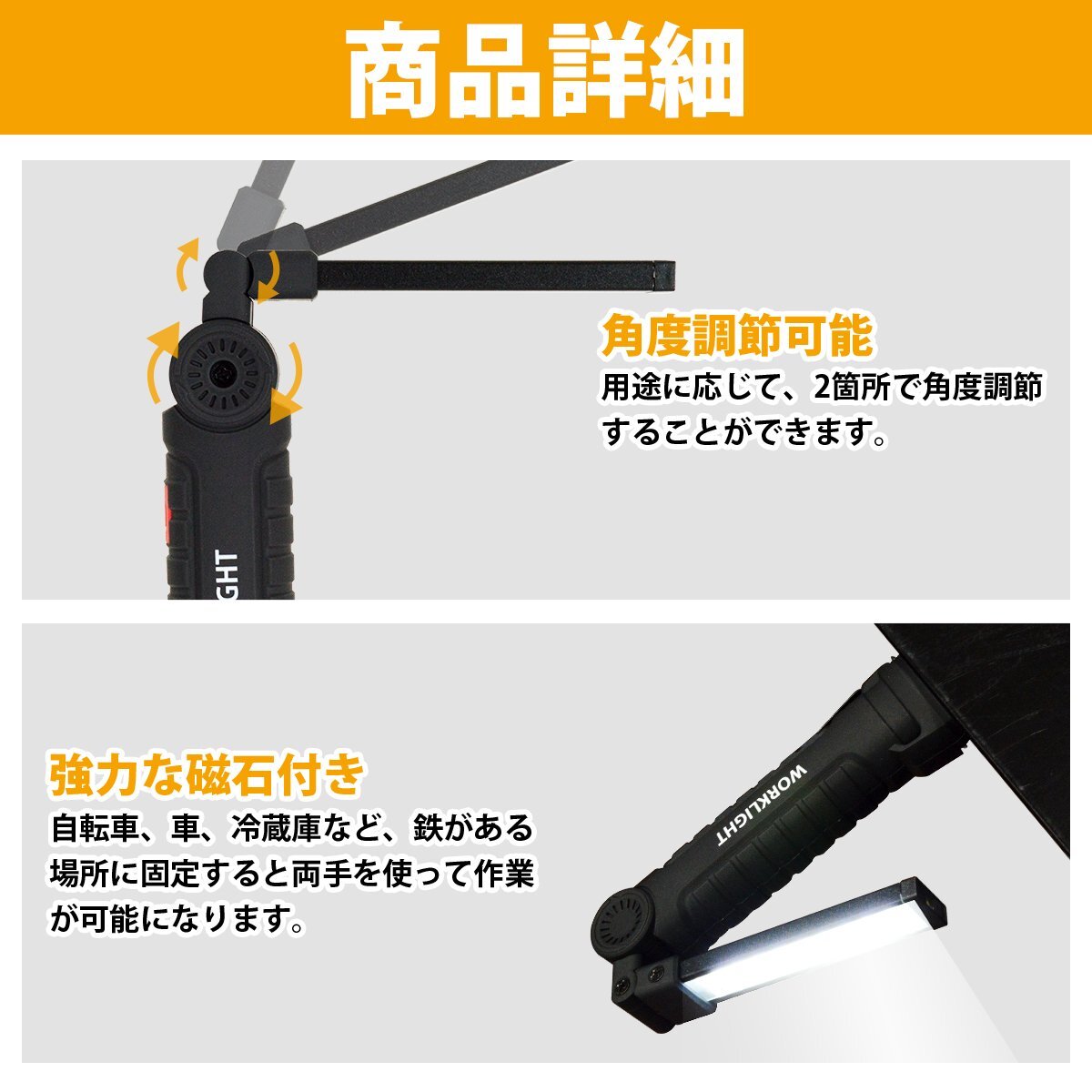 商品詳細

GHT

角度調節可能
用途に応じて、2箇所で角度調節することができます。

強力な磁石付き
自転車、車、冷蔵庫など、鉄がある場所に固定すると両手を使って作業が可能になります。

WORKLIGHT