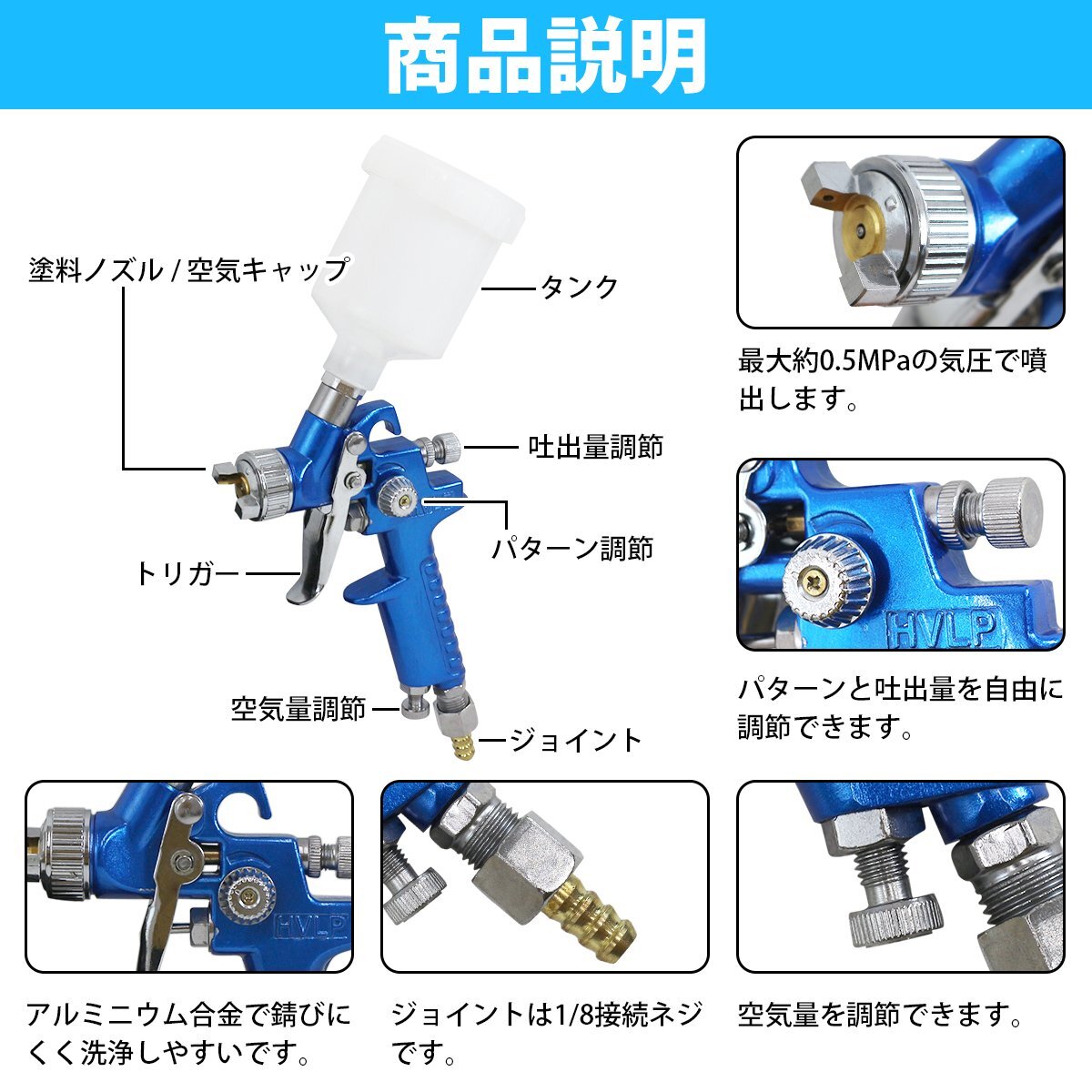 商品説明

塗料ノズル / 空気キャップ

タンク

吐出量調節

パターン調節

トリガー

空気量調節

ジョイント

最大約0.5MPaの気圧で噴出します。

HVLP

パターンと吐出量を自由に調節できます。

HVLP

アルミニウム合金で錆びにくく洗浄しやすいです。

ジョイントは1/8接続ネジです。

空気量を調節できます。