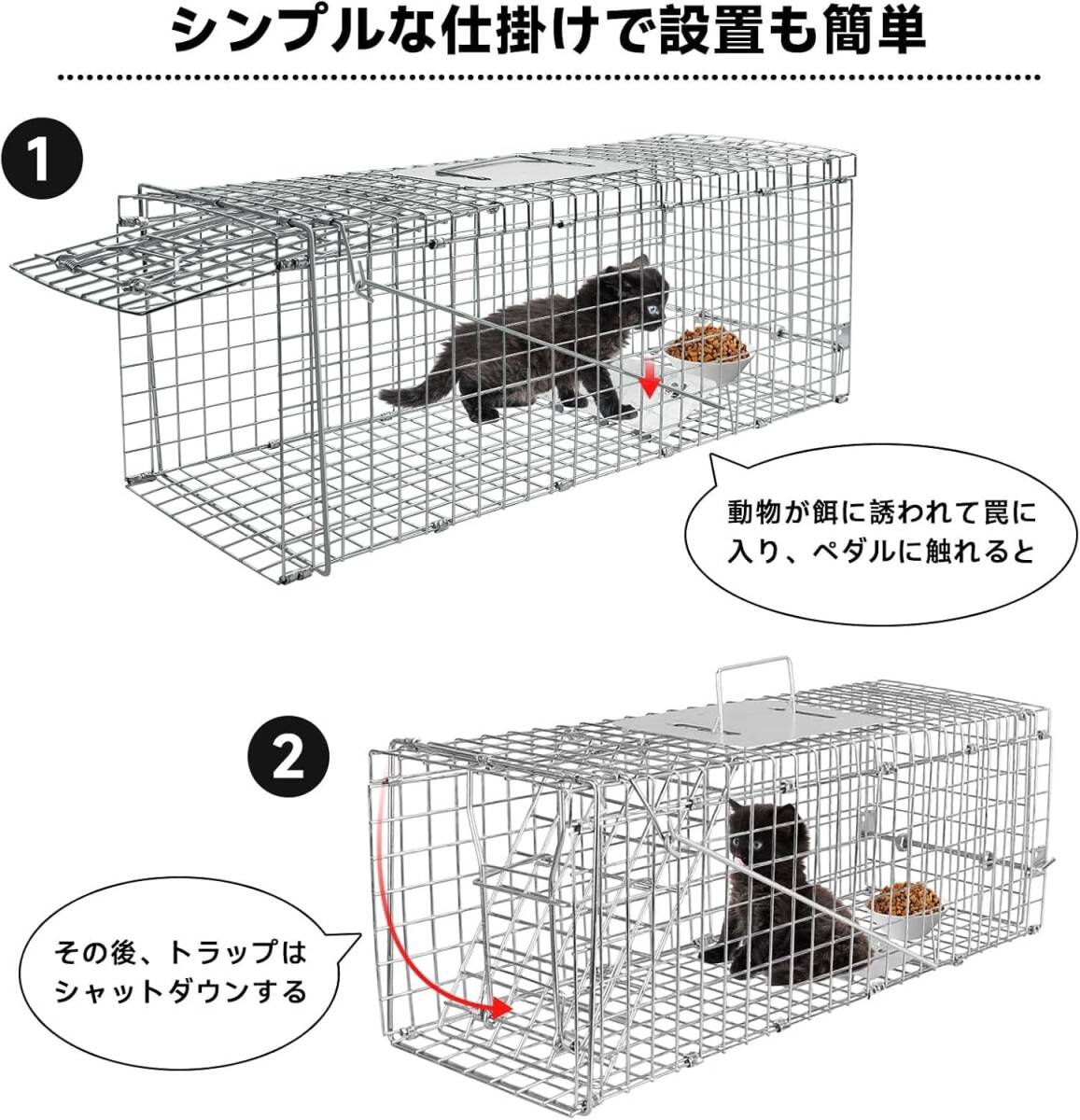 シンプルな仕掛けで設置も簡単

1

動物が餌に誘われて罠に入り、ペダルに触れると

2

その後、トラップはシャットダウンする