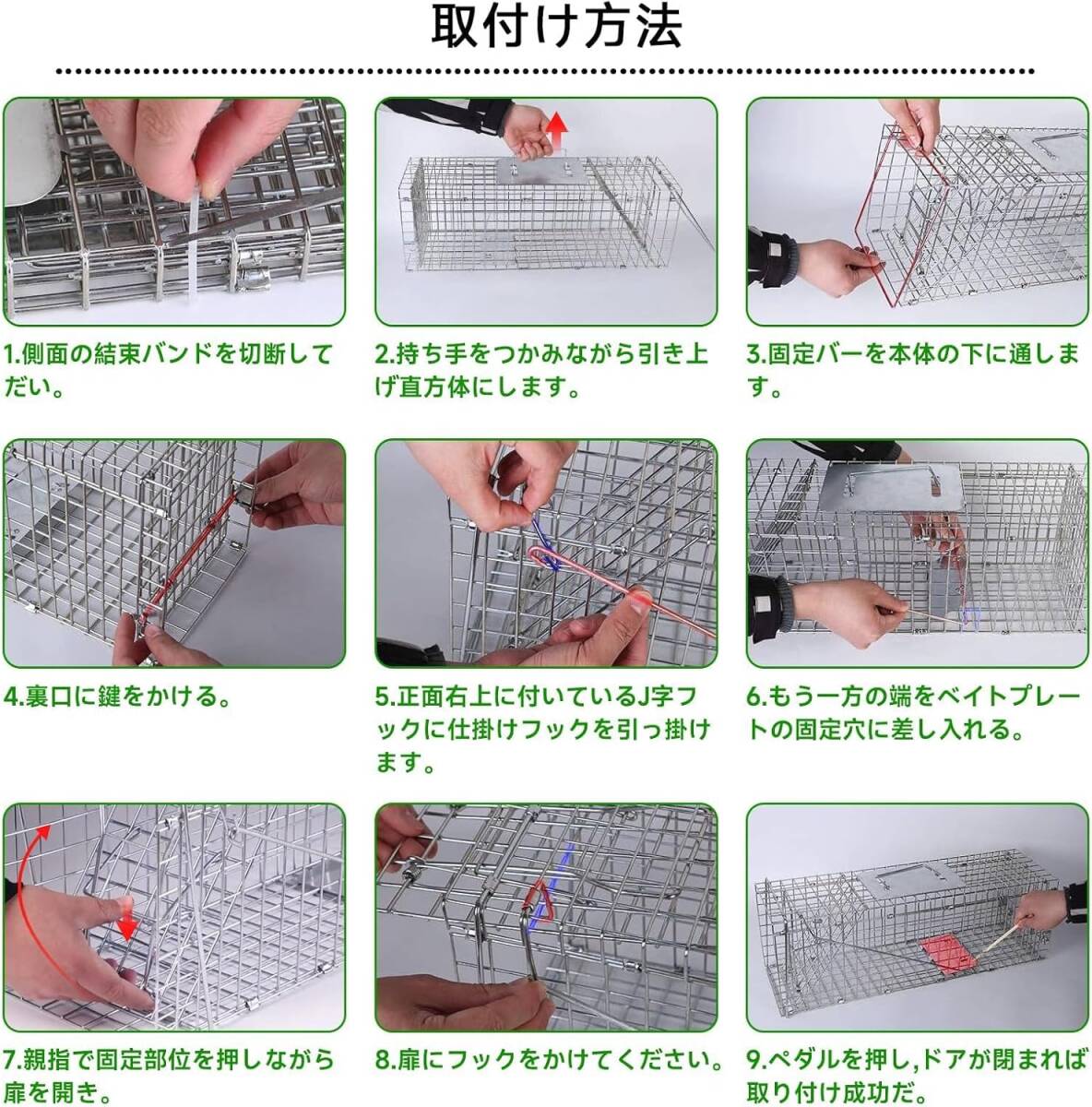 取付け方法

1.側面の結束バンドを切断してだい。

2.持ち手をつかみながら引き上げ直方体にします。

3.固定バーを本体の下に通します。

4.裏口に鍵をかける。

5.正面右上に付いているJ字フックに仕掛けフックを引っ掛けます。

6.もう一方の端をベイトプレートの固定穴に差し入れる。

7.親指で固定部位を押しながら扉を開き。

8.扉にフックをかけてください。

9.ペダルを押し,ドアが閉まれば取り付け成功だ。