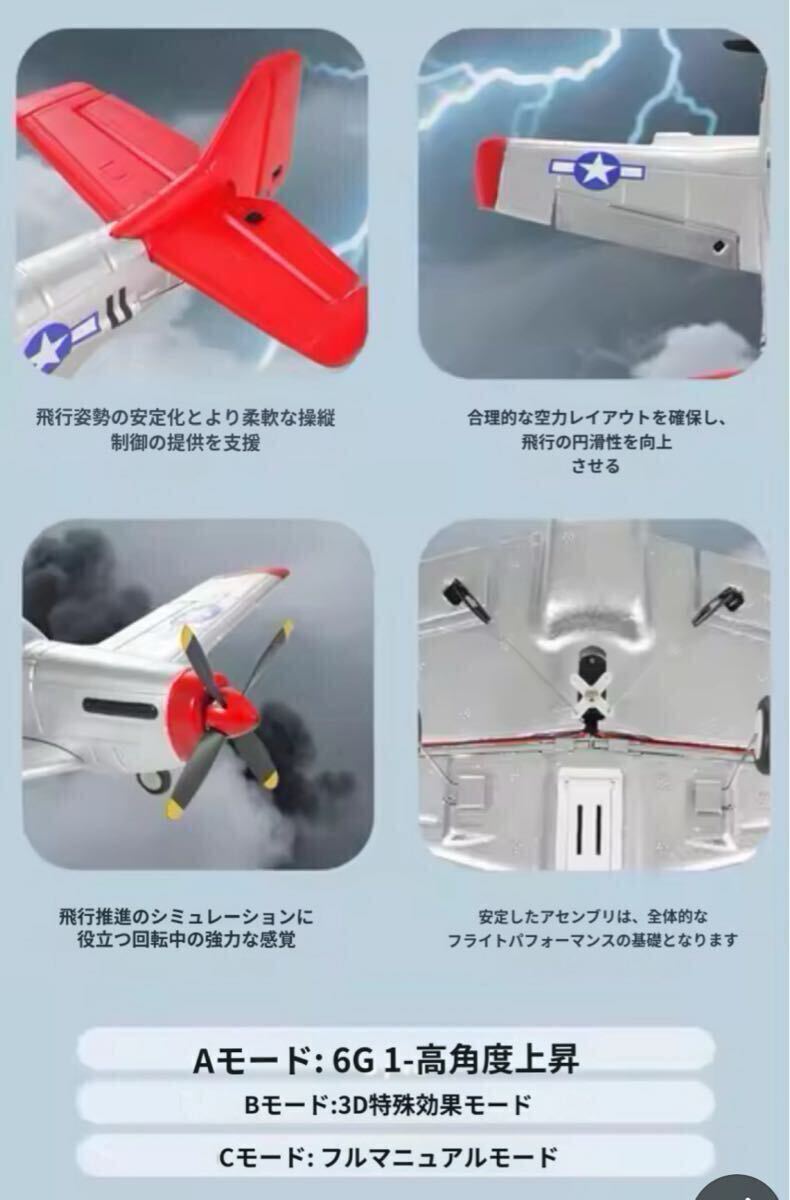 飛行姿勢の安定化とより柔軟な操縦制御の提供を支援

合理的な空力レイアウトを確保し、飛行の円滑性を向上させる

飛行推進のシミュレーションに役立つ回転中の強力な感覚

安定したアセンブリは、全体的なフライトパフォーマンスの基礎となります

Aモード: 6G 1-高角度上昇

Bモード:3D特殊効果モード

Cモード: フルマニュアルモード