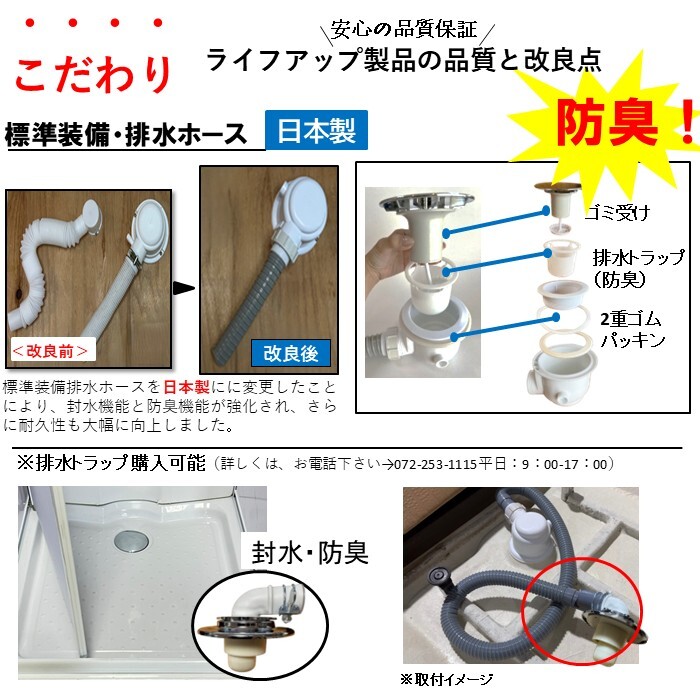 こだわり

安心の品質保証
ライフアップ製品の品質と改良点

防臭！

標準装備・排水ホース 日本製

＜改良前＞

改良後

ゴミ受け

排水トラップ（防臭）

2重ゴムパッキン

標準装備排水ホースを日本製にに変更したことにより、封水機能と防臭機能が強化され、さらに耐久性も大幅に向上しました。

※排水トラップ購入可能（詳しくは、お電話下さい→072-253-1115平日：9：00-17：00）

封水・防臭

※取付イメージ