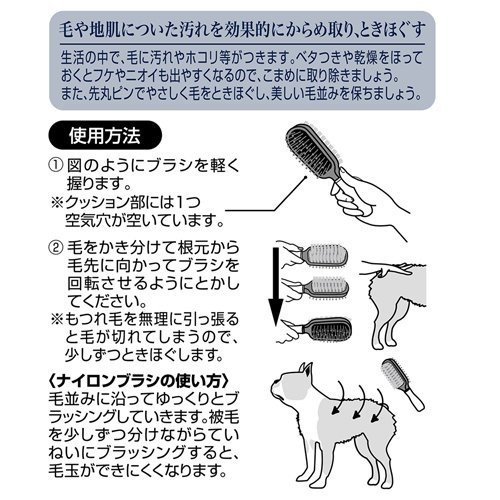 毛や地肌についた汚れを効果的にからめ取り、ときほぐす

生活の中で、毛に汚れやホコリ等がつきます。ベタつきや乾燥をほっておくとフケやニオイも出やすくなるので、こまめに取り除きましょう。また、先丸ピンでやさしく毛をときほぐし、美しい毛並みを保ちましょう。

使用方法

① 図のようにブラシを軽く握ります。
※クッション部には1つ空気穴が空いています。

② 毛をかき分けて根元から毛先に向かってブラシを回転させるようにとかしてください。
※もつれ毛を無理に引っ張ると毛が切れてしまうので、少しずつときほぐします。

〈ナイロンブラシの使い方〉
毛並みに沿ってゆっくりとブラッシングしていきます。被毛を少しずつ分けながらていねいにブラッシングすると、毛玉ができにくくなります。