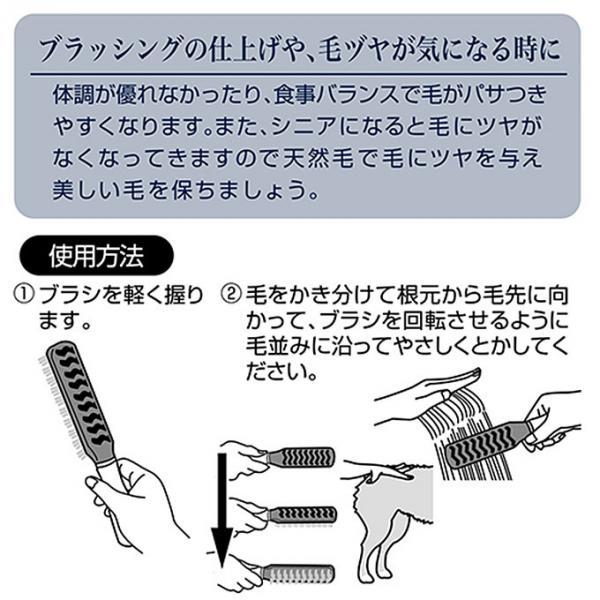 ブラッシングの仕上げや、毛ヅヤが気になる時に

体調が優れなかったり、食事バランスで毛がパサつきやすくなります。また、シニアになると毛にツヤがなくなってきますので天然毛で毛にツヤを与え美しい毛を保ちましょう。

使用方法

① ブラシを軽く握ります。

② 毛をかき分けて根元から毛先に向かって、ブラシを回転させるように毛並みに沿ってやさしくとかしてください。