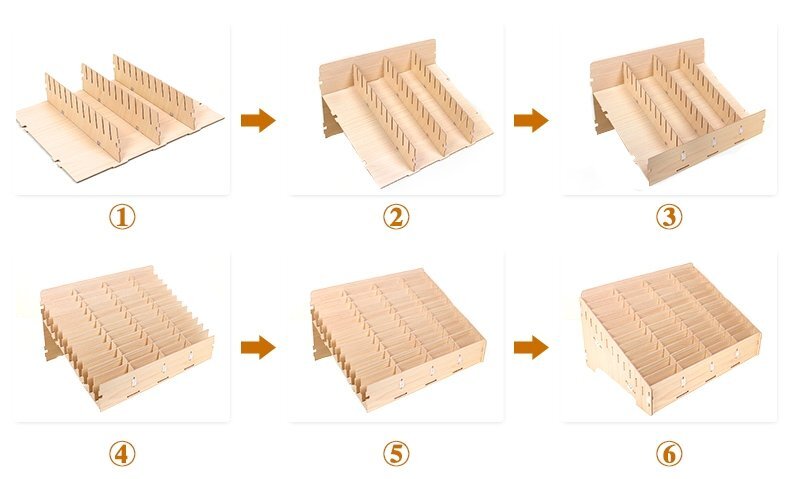 ①

②

③

④

⑤

⑥