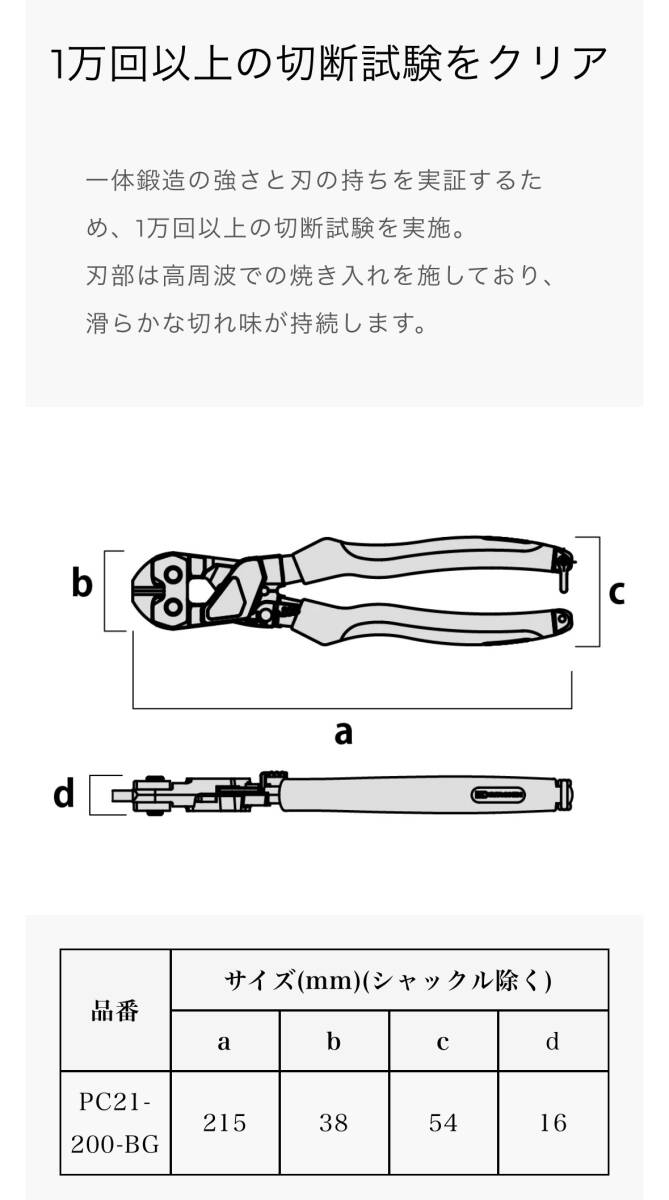 1万回以上の切断試験をクリア

一体鍛造の強さと刃の持ちを実証するため、1万回以上の切断試験を実施。
刃部は高周波での焼き入れを施しており、滑らかな切れ味が持続します。

b

c

a

d

| 品番 | サイズ(mm)(シャックル除く) | | | |
|---|---|---|---|---|
| | a | b | c | d |
| PC21-200-BG | 215 | 38 | 54 | 16 |