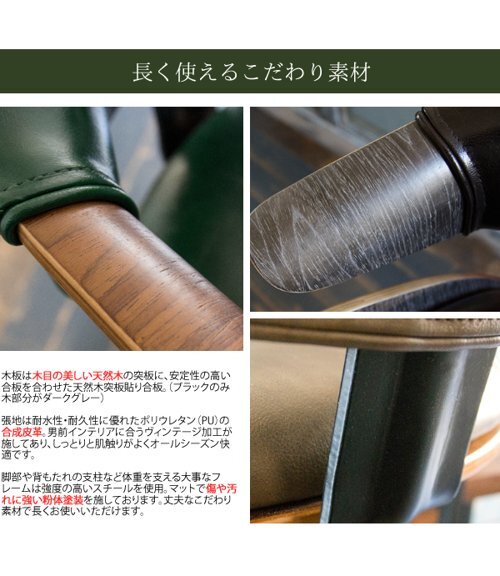 長く使えるこだわり素材

木板は木目の美しい天然木の突板に、安定性の高い合板を合わせた天然木突板貼り合板。(ブラックのみ木部分がダークグレー)

張地は耐水性・耐久性に優れたポリウレタン(PU)の合成皮革。男前インテリアに合うヴィンテージ加工が施してあり、しっとりと肌触りがよくオールシーズン快適です。

脚部や背もたれの支柱など体重を支える大事なフレームは強度の高いスチールを使用。マットで傷や汚れに強い粉体塗装を施しております。丈夫なこだわり素材で長くお使いいただけます。