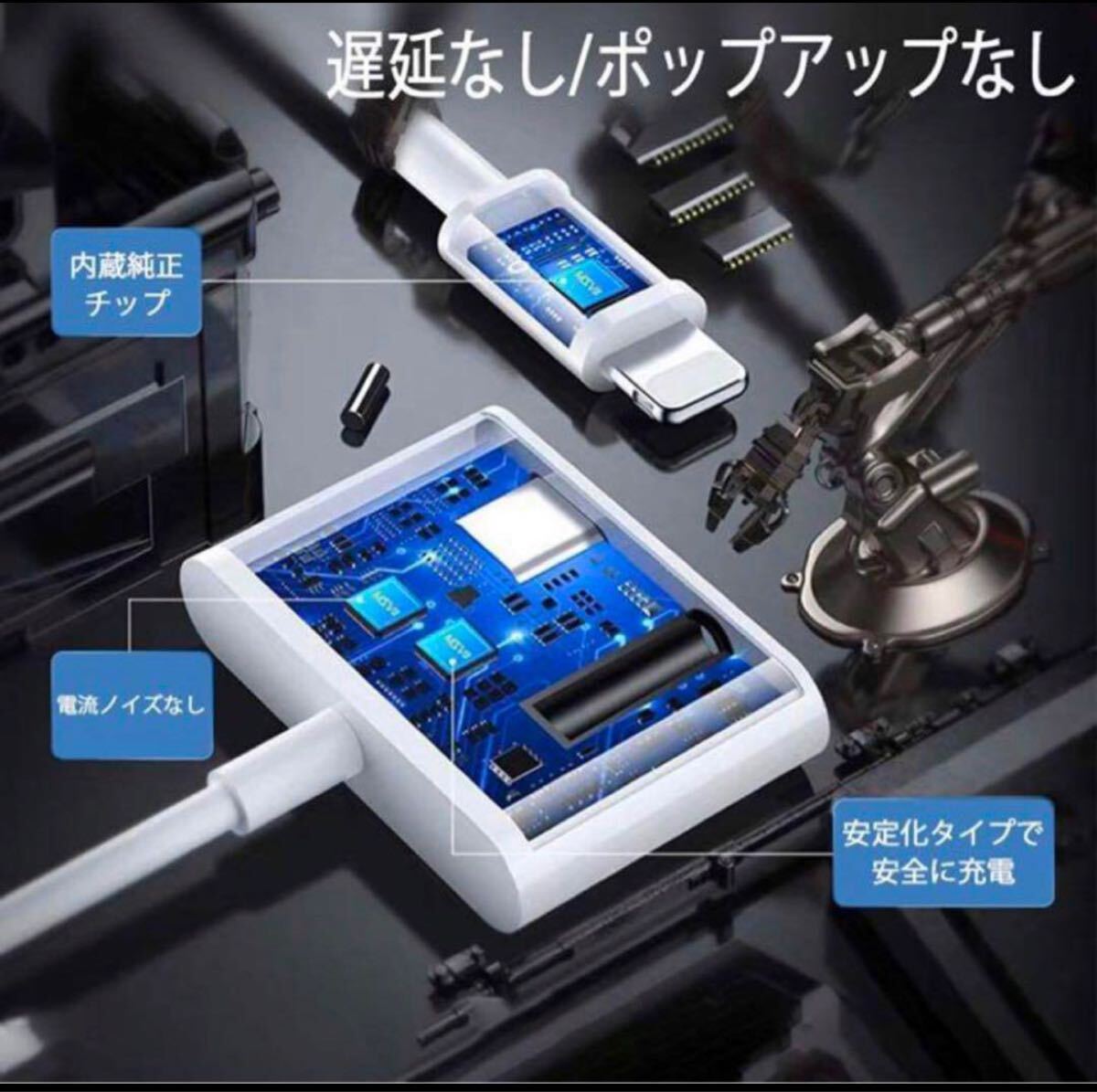 遅延なし/ポップアップなし

内蔵純正チップ

電流ノイズなし

安定化タイプで安全に充電