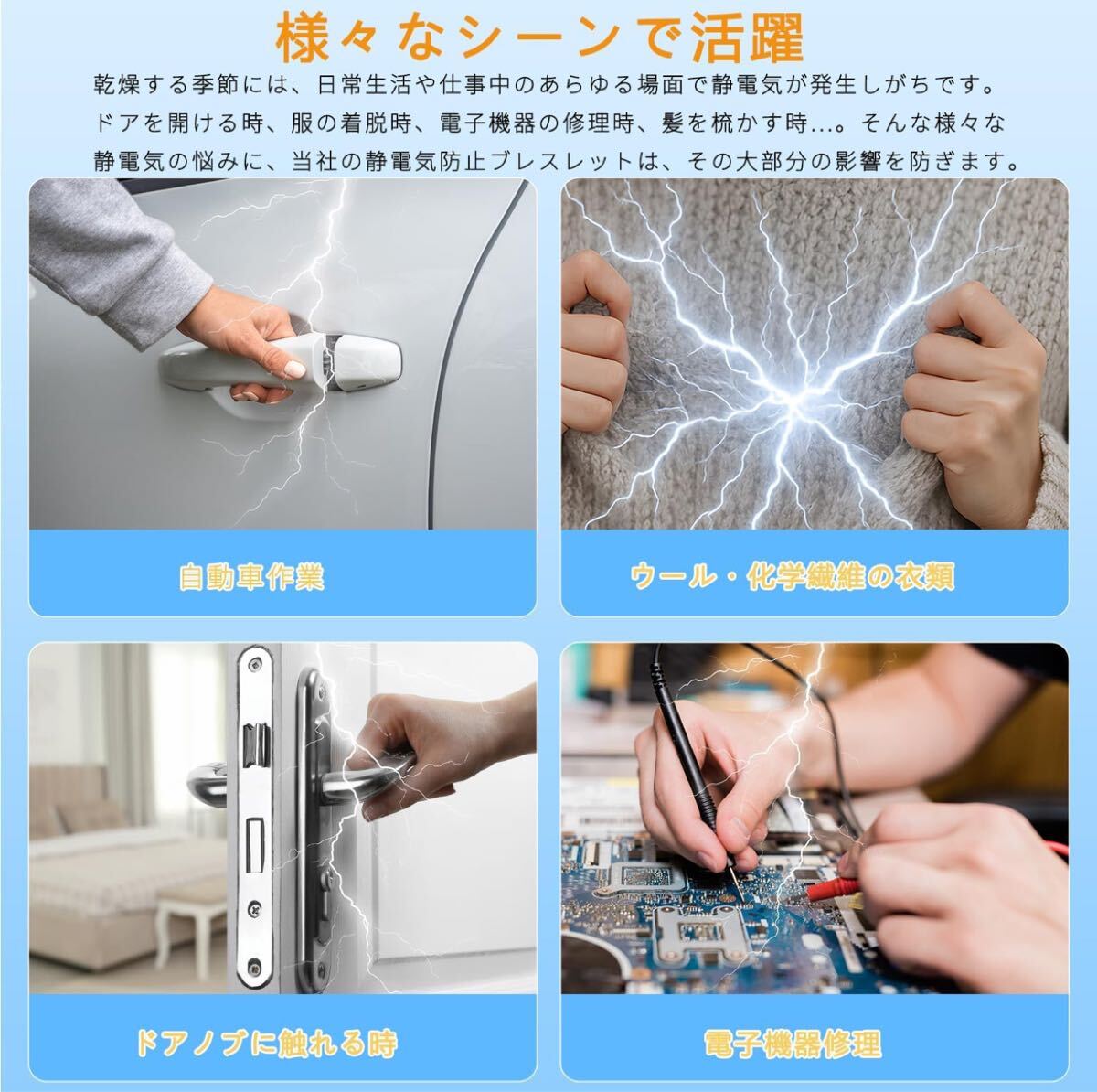 様々なシーンで活躍

乾燥する季節には、日常生活や仕事中のあらゆる場面で静電気が発生しがちです。ドアを開ける時、服の着脱時、電子機器の修理時、髪を梳かす時...。そんな様々な静電気の悩みに、当社の静電気防止ブレスレットは、その大部分の影響を防ぎます。

自動車作業

ウール・化学繊維の衣類

ドアノブに触れる時

電子機器修理