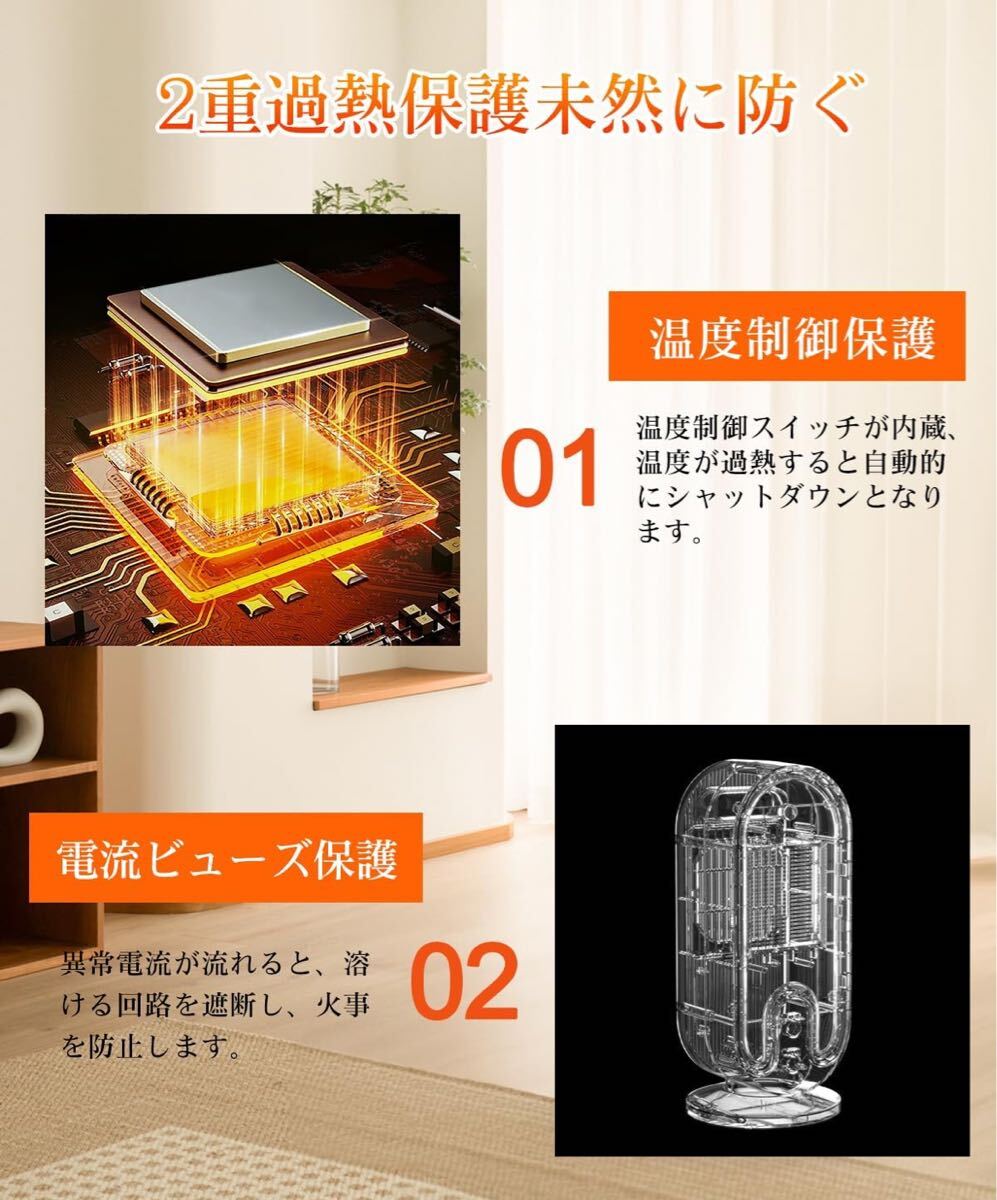 2重過熱保護未然に防ぐ

温度制御保護

01

温度制御スイッチが内蔵、温度が過熱すると自動的にシャットダウンとなります。

電流ビューズ保護

異常電流が流れると、溶ける回路を遮断し、火事を防止します。

02