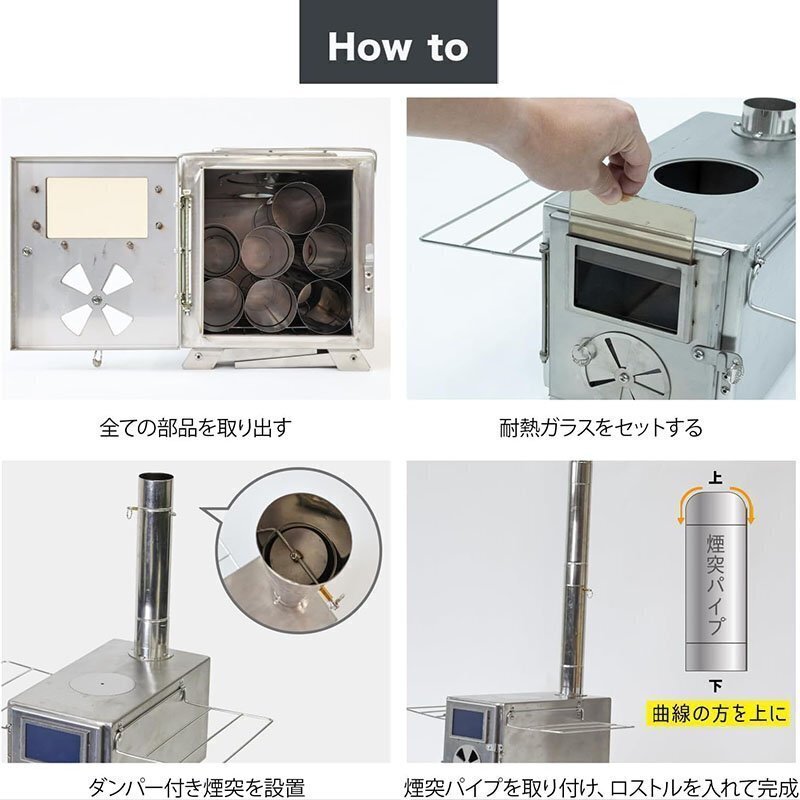 How to

全ての部品を取り出す

耐熱ガラスをセットする

上

煙突パイプ

下

曲線の方を上に

ダンパー付き煙突を設置

煙突パイプを取り付け、ロストルを入れて完成