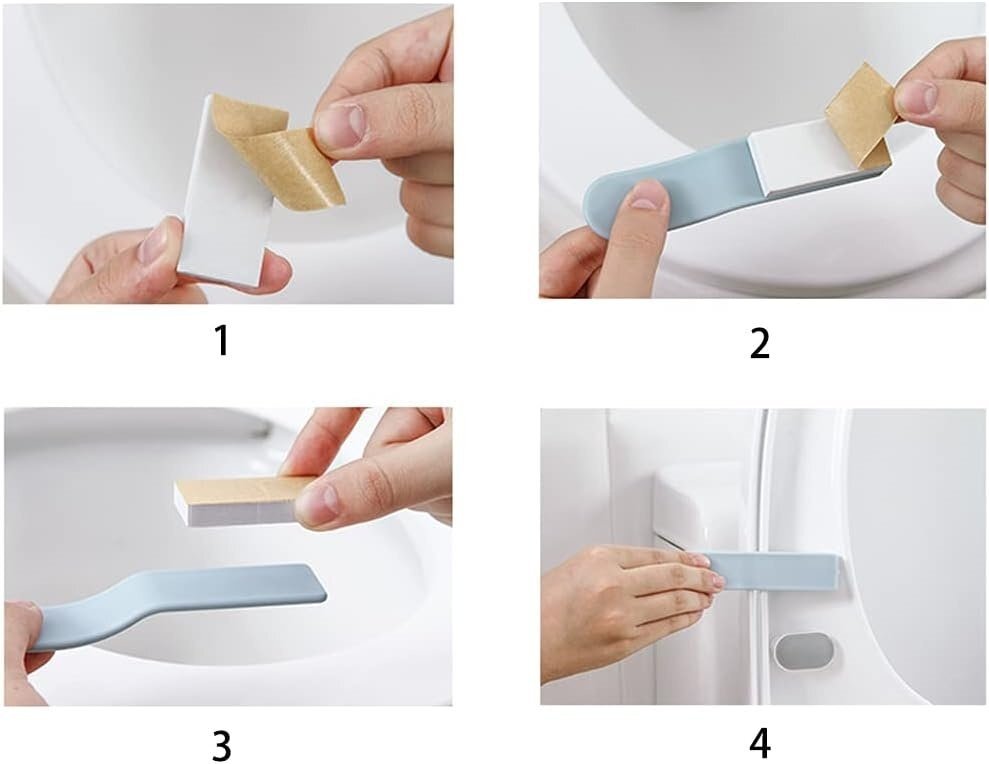 1

2

3

4