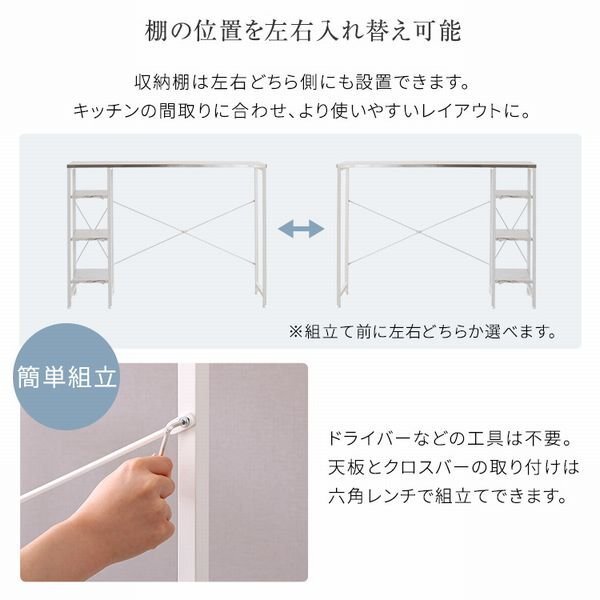 棚の位置を左右入れ替え可能

収納棚は左右どちら側にも設置できます。
キッチンの間取りに合わせ、より使いやすいレイアウトに。

※組立て前に左右どちらか選べます。

簡単組立

ドライバーなどの工具は不要。
天板とクロスバーの取り付けは
六角レンチで組立てできます。