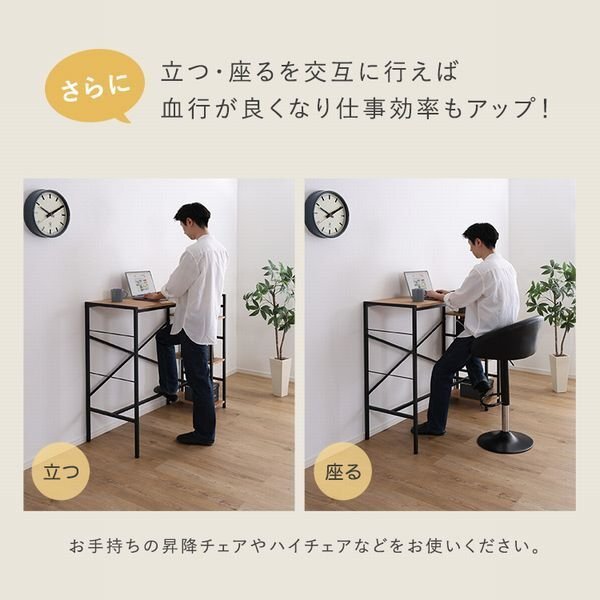 さらに

立つ・座るを交互に行えば
血行が良くなり仕事効率もアップ！

立つ

座る

お手持ちの昇降チェアやハイチェアなどをお使いください。