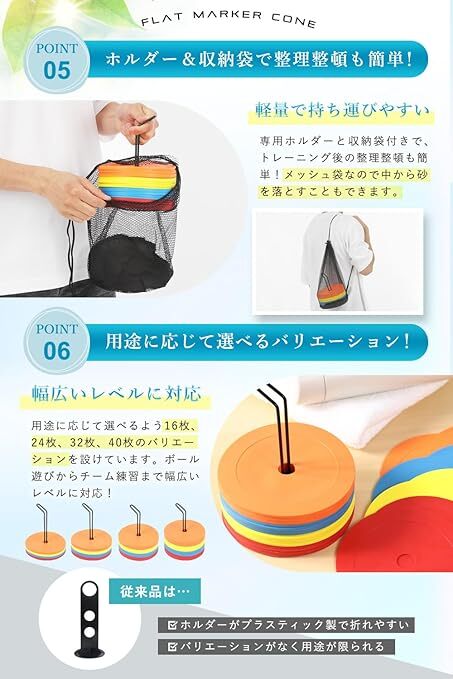 FLAT MARKER CONE

POINT 05

ホルダー＆収納袋で整理整頓も簡単！

軽量で持ち運びやすい

専用ホルダーと収納袋付きで、トレーニング後の整理整頓も簡単！メッシュ袋なので中から砂を落とすこともできます。

POINT 06

用途に応じて選べるバリエーション！

幅広いレベルに対応

用途に応じて選べるよう16枚、24枚、32枚、40枚のバリエーションを設けています。ボール遊びからチーム練習まで幅広いレベルに対応！

従来品は…

☑ホルダーがプラスティック製で折れやすい

☑バリエーションがなく用途が限られる