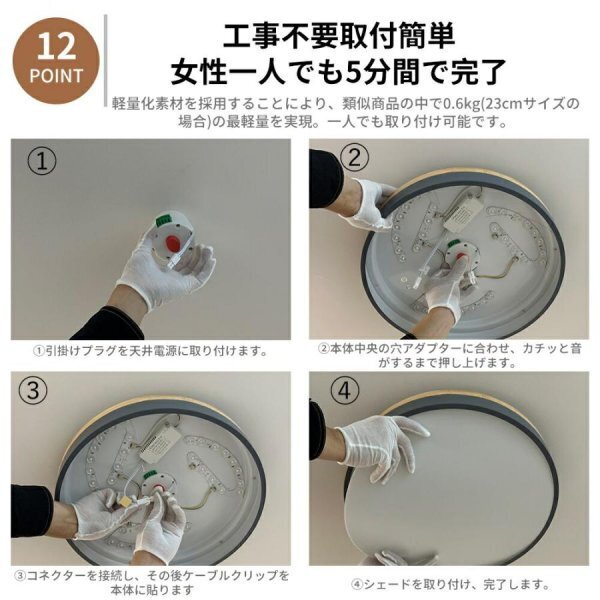 12
POINT

工事不要取付簡単
女性一人でも5分間で完了

軽量化素材を採用することにより、類似商品の中で0.6kg(23cmサイズの場合)の最軽量を実現。一人でも取り付け可能です。

①

①引掛けプラグを天井電源に取り付けます。

②

②本体中央の穴アダプターに合わせ、カチッと音がするまで押し上げます。

③

③コネクターを接続し、その後ケーブルクリップを本体に貼ります

④

④シェードを取り付け、完了します。