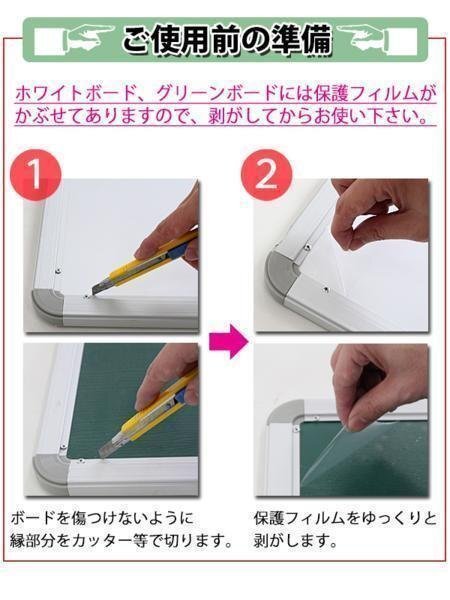 ご使用前の準備

ホワイトボード、グリーンボードには保護フィルムがかぶせてありますので、剥がしてからお使い下さい。

1

2

ボードを傷つけないように縁部分をカッター等で切ります。

保護フィルムをゆっくりと剥がします。