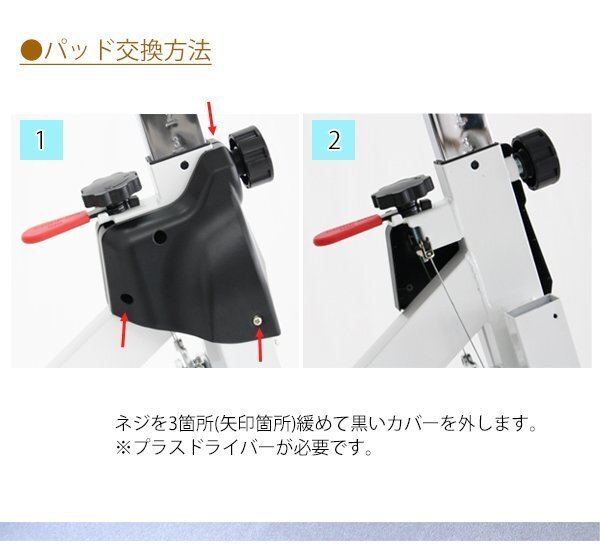 ●パッド交換方法

1

2

ネジを3箇所(矢印箇所)緩めて黒いカバーを外します。
※プラスドライバーが必要です。