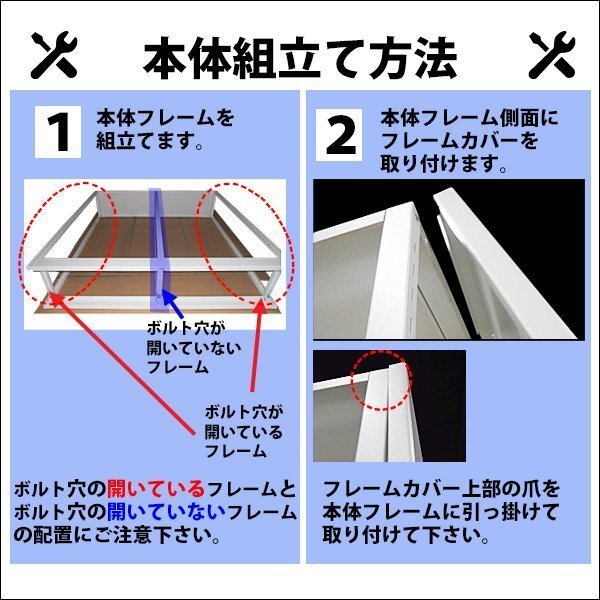 本体組立て方法

1 本体フレームを組立てます。

ボルト穴が開いていないフレーム

ボルト穴が開いているフレーム

ボルト穴の開いているフレームとボルト穴の開いていないフレームの配置にご注意下さい。

2 本体フレーム側面にフレームカバーを取り付けます。

フレームカバー上部の爪を本体フレームに引っ掛けて取り付けて下さい。