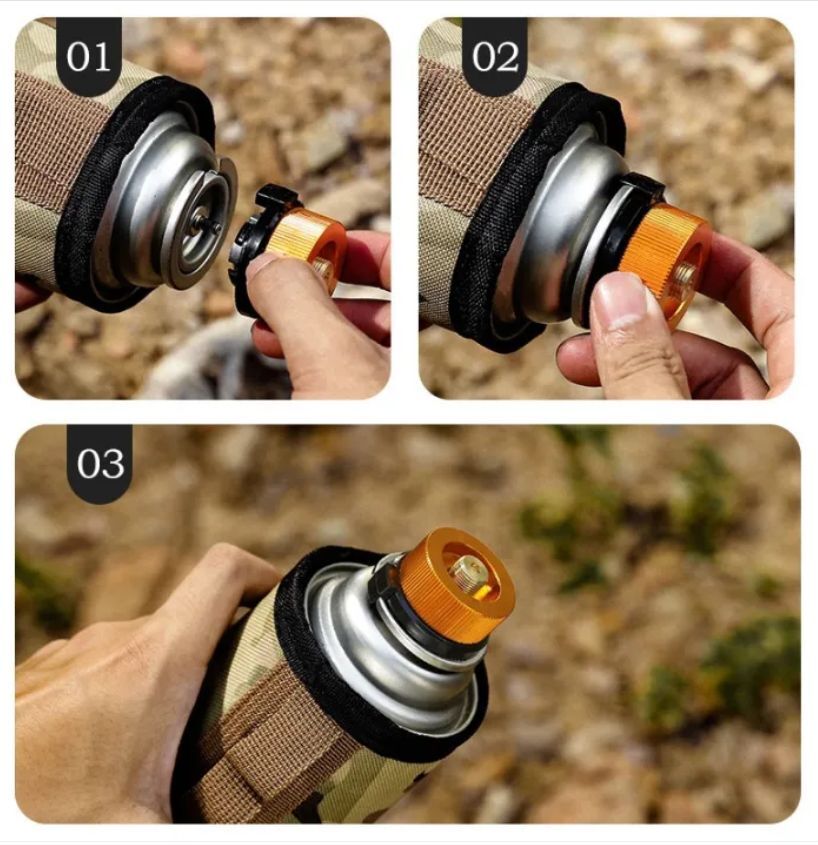 01

02

03