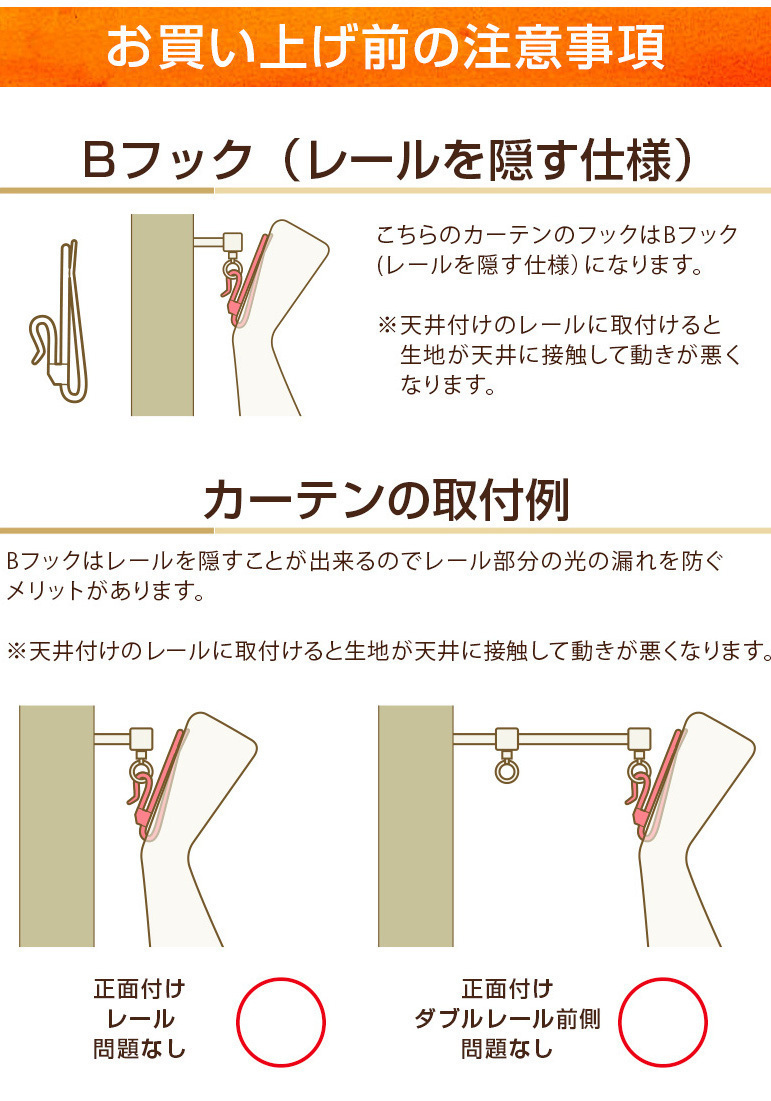 お買い上げ前の注意事項

Bフック（レールを隠す仕様）

こちらのカーテンのフックはBフック（レールを隠す仕様）になります。

※天井付けのレールに取付けると生地が天井に接触して動きが悪くなります。

カーテンの取付例

Bフックはレールを隠すことが出来るのでレール部分の光の漏れを防ぐメリットがあります。

※天井付けのレールに取付けると生地が天井に接触して動きが悪くなります。

正面付け
レール
問題なし

正面付け
ダブルレール前側
問題なし