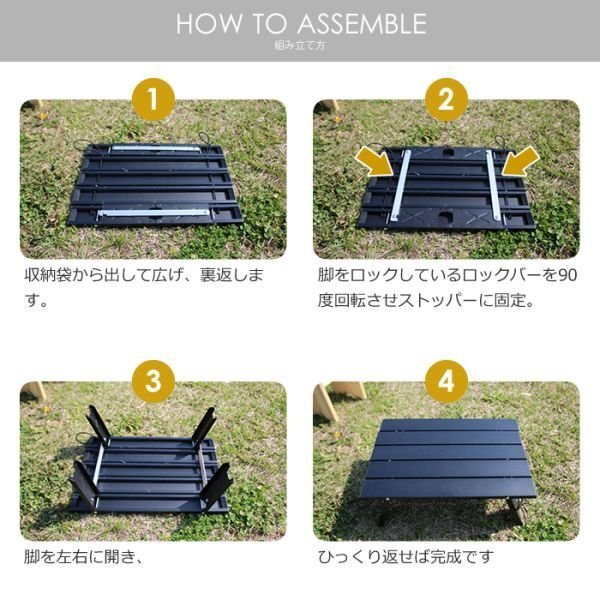 HOW TO ASSEMBLE
組み立て方

1

収納袋から出して広げ、裏返します。

2

脚をロックしているロックバーを90度回転させストッパーに固定。

3

脚を左右に開き、

4

ひっくり返せば完成です