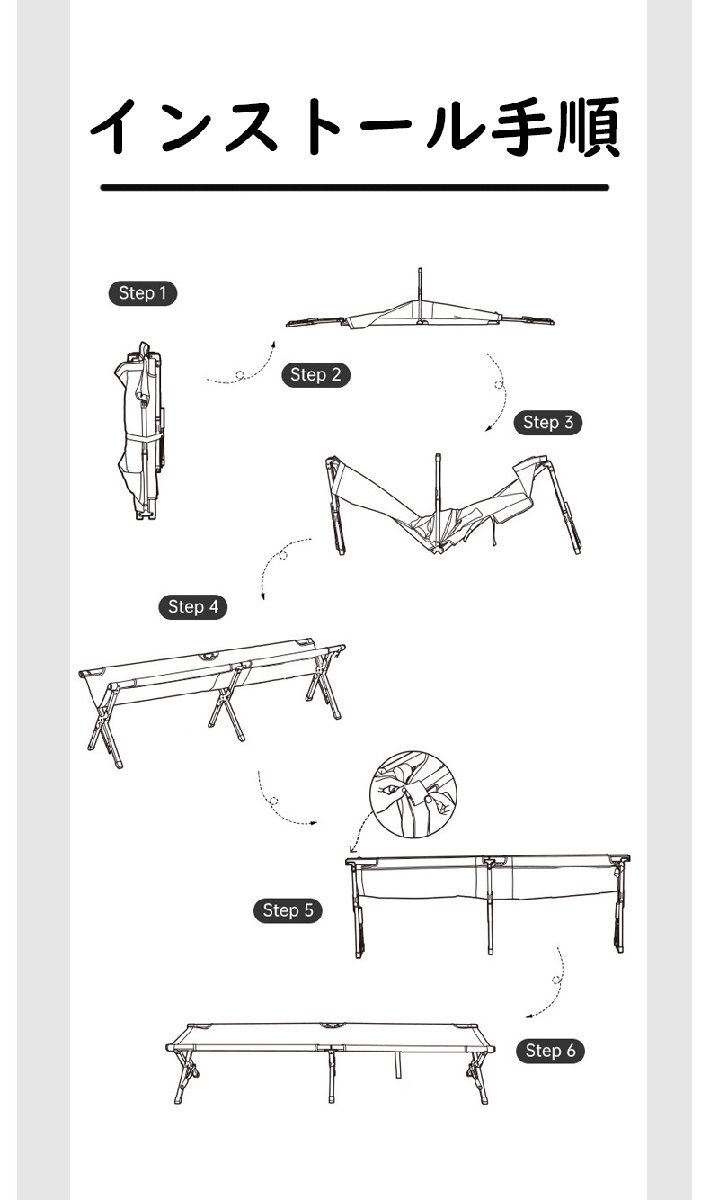 インストール手順

Step 1

Step 2

Step 3

Step 4

Step 5

Step 6