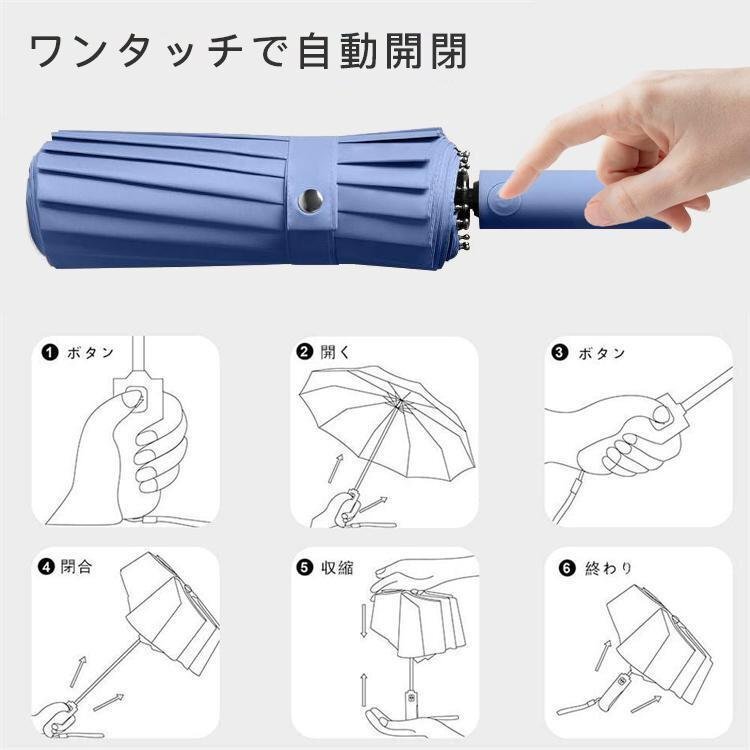 ワンタッチで自動開閉

❶ ボタン

❷ 開く

❸ ボタン

❹ 閉合

❺ 収縮

❻ 終わり