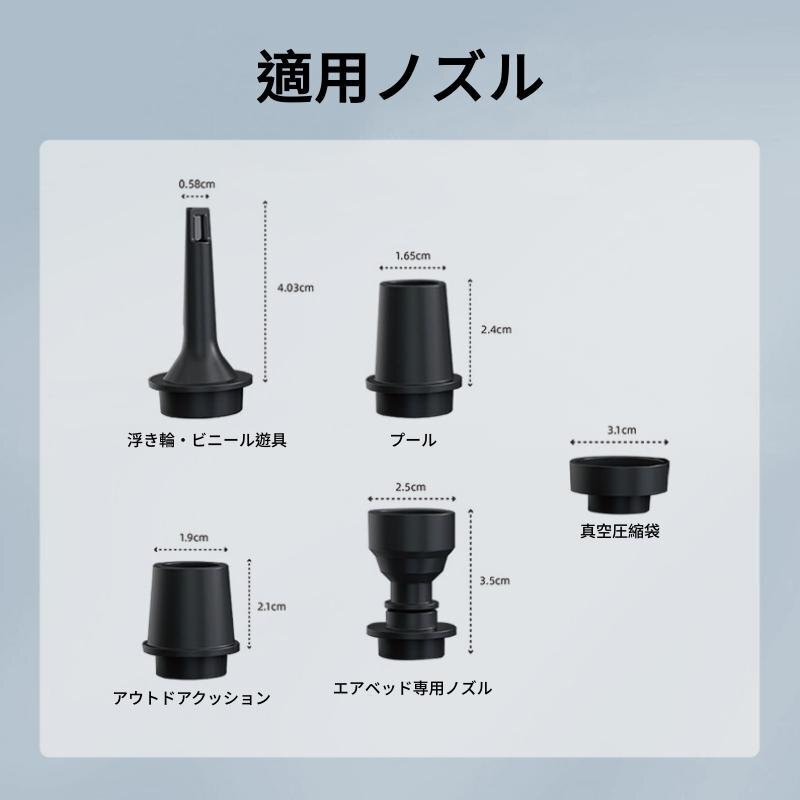 適用ノズル

0.58cm

4.03cm

浮き輪・ビニール遊具

1.65cm

2.4cm

プール

3.1cm

真空圧縮袋

1.9cm

2.1cm

アウトドアクッション

2.5cm

3.5cm

エアベッド専用ノズル