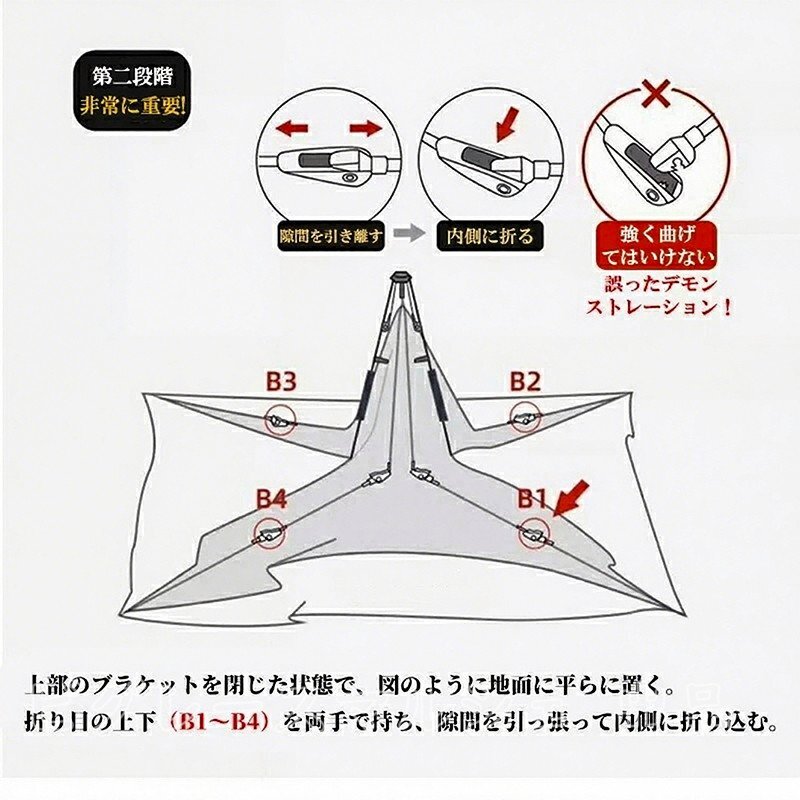 第二段階
非常に重要!

隙間を引き離す
内側に折る

強く曲げてはいけない
誤ったデモンストレーション!

B3
B2
B4
B1

上部のブラケットを閉じた状態で、図のように地面に平らに置く。
折り目の上下（B1~B4）を両手で持ち、隙間を引っ張って内側に折り込む。