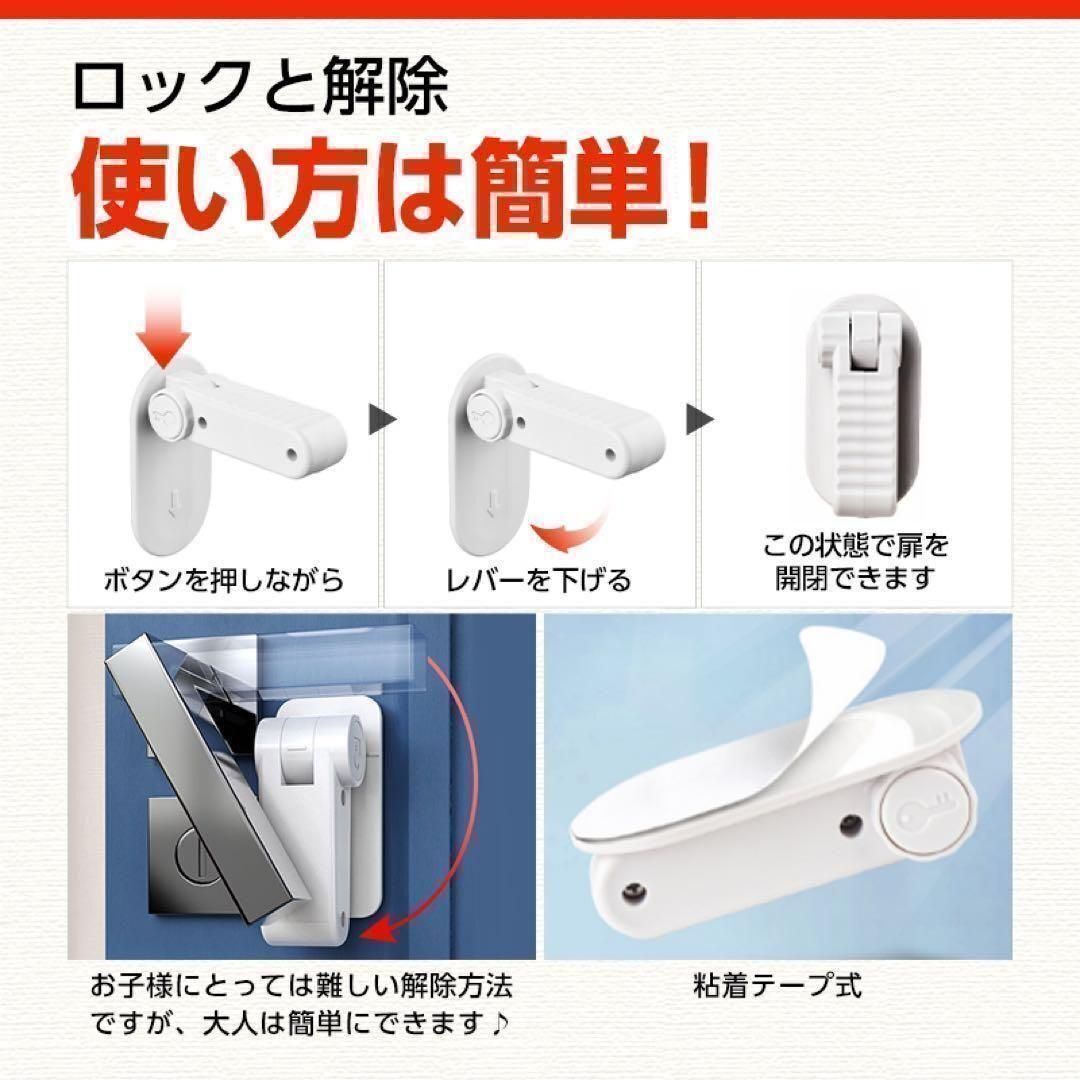 ロックと解除
使い方は簡単！

ボタンを押しながら

レバーを下げる

この状態で扉を開閉できます

お子様にとっては難しい解除方法ですが、大人は簡単にできます♪

粘着テープ式