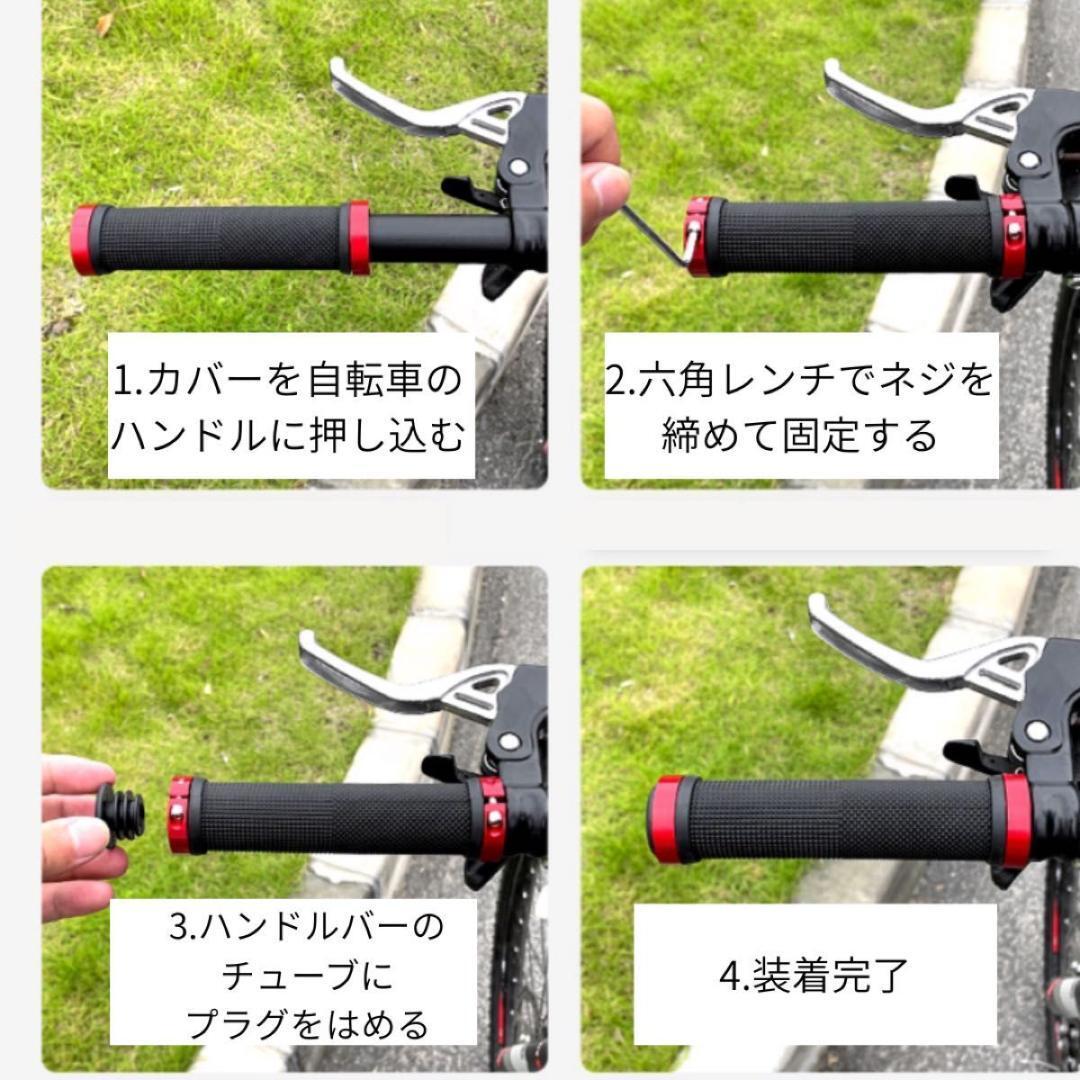 1.カバーを自転車のハンドルに押し込む

2.六角レンチでネジを締めて固定する

3.ハンドルバーのチューブにプラグをはめる

4.装着完了