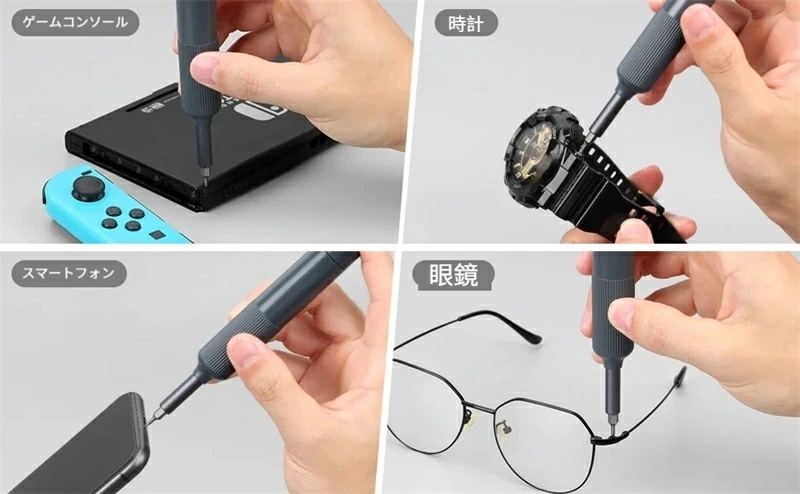 ゲームコンソール

時計

スマートフォン

眼鏡