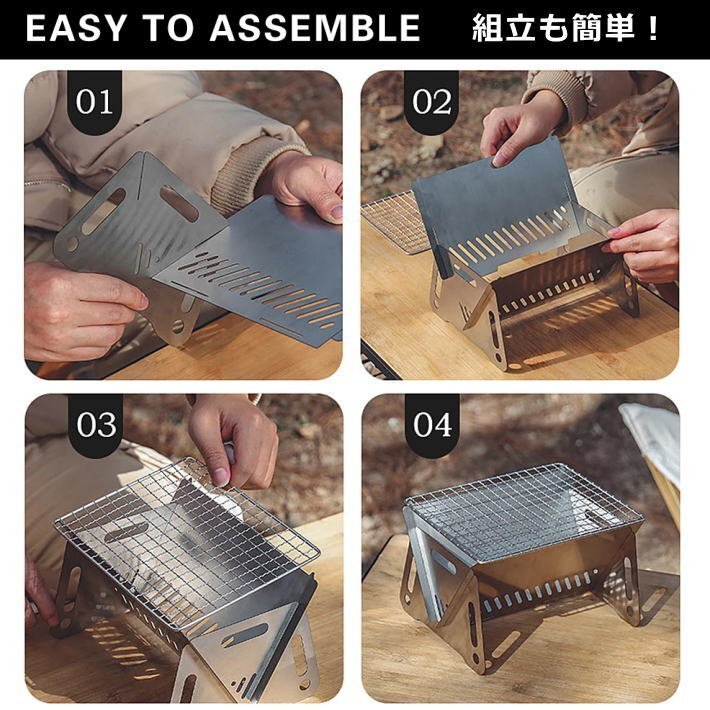 EASY TO ASSEMBLE　組立も簡単！

01

02

03

04