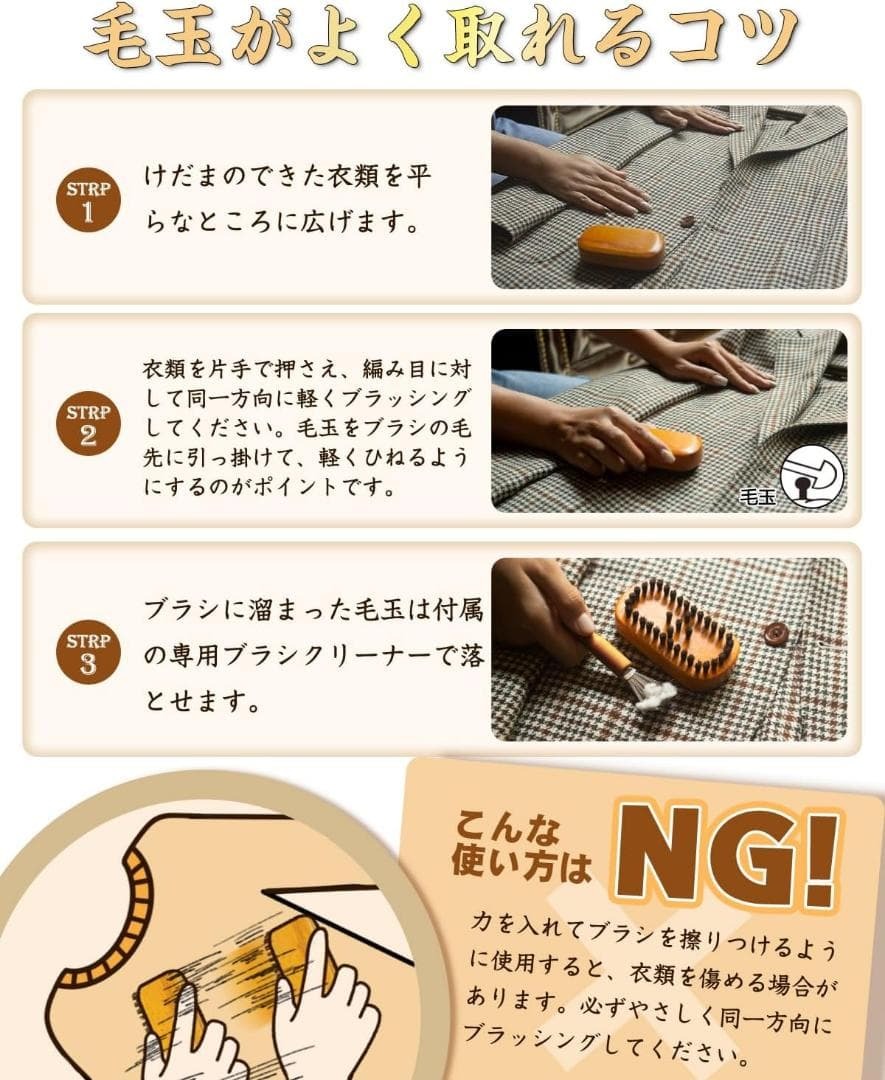 毛玉がよく取れるコツ

STRP 1
けだまのできた衣類を平らなところに広げます。

STRP 2
衣類を片手で押さえ、編み目に対して同一方向に軽くブラッシングしてください。毛玉をブラシの毛先に引っ掛けて、軽くひねるようにするのがポイントです。

毛玉

STRP 3
ブラシに溜まった毛玉は付属の専用ブラシクリーナーで落とせます。

こんな使い方は NG!

力を入れてブラシを擦りつけるように使用すると、衣類を傷める場合があります。必ずやさしく同一方向にブラッシングしてください。