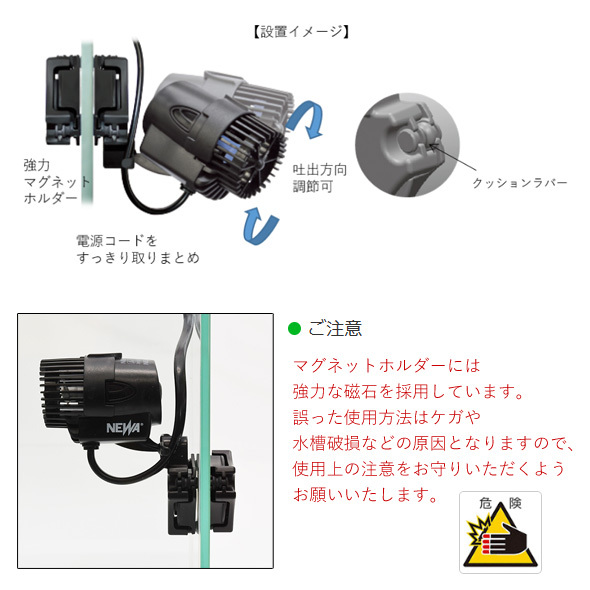 【設置イメージ】

強力
マグネット
ホルダー

吐出方向
調節可

クッションラバー

電源コードを
すっきり取りまとめ

NEWA

● ご注意

マグネットホルダーには
強力な磁石を採用しています。
誤った使用方法はケガや
水槽破損などの原因となりますので、
使用上の注意をお守りいただくよう
お願いいたします。

危険