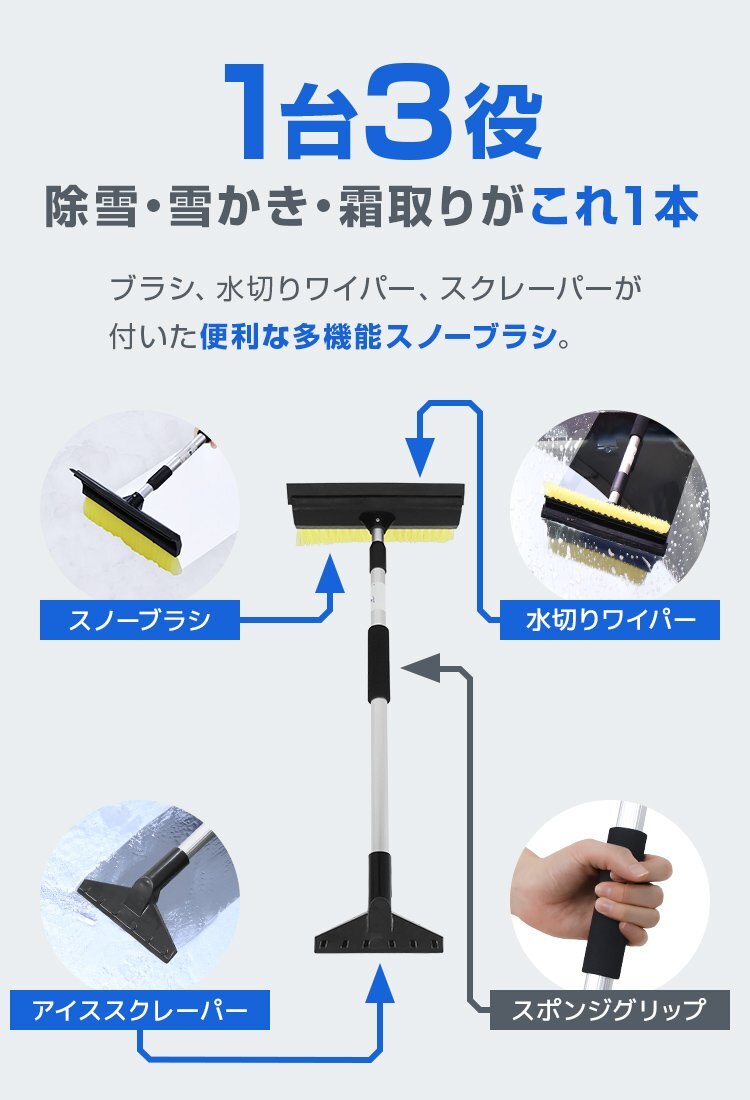 1台3役

除雪・雪かき・霜取りがこれ1本

ブラシ、水切りワイパー、スクレーパーが付いた便利な多機能スノーブラシ。

スノーブラシ

水切りワイパー

アイススクレーパー

スポンジグリップ