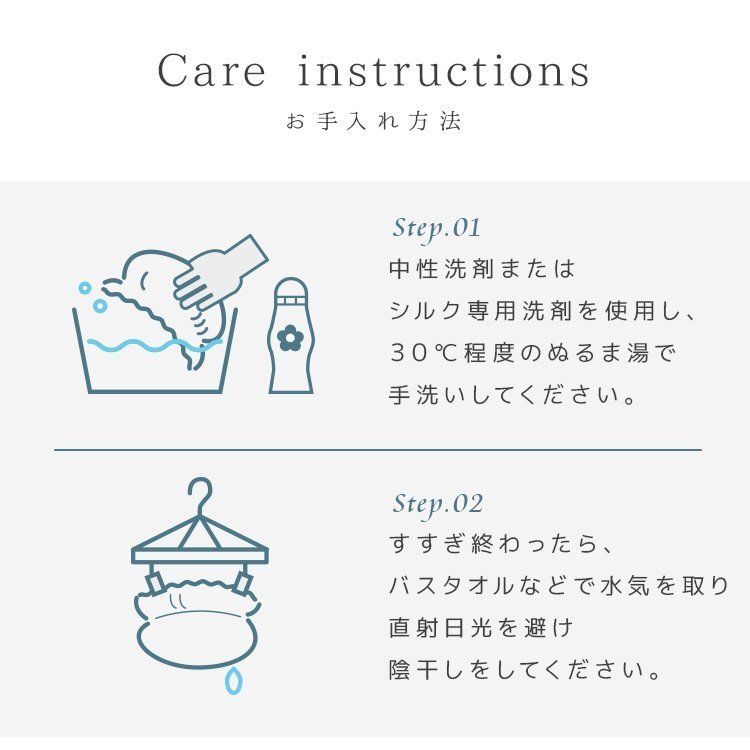 Care instructions
お手入れ方法

Step.01
中性洗剤または
シルク専用洗剤を使用し、
30℃程度のぬるま湯で
手洗いしてください。

Step.02
すすぎ終わったら、
バスタオルなどで水気を取り
直射日光を避け
陰干しをしてください。