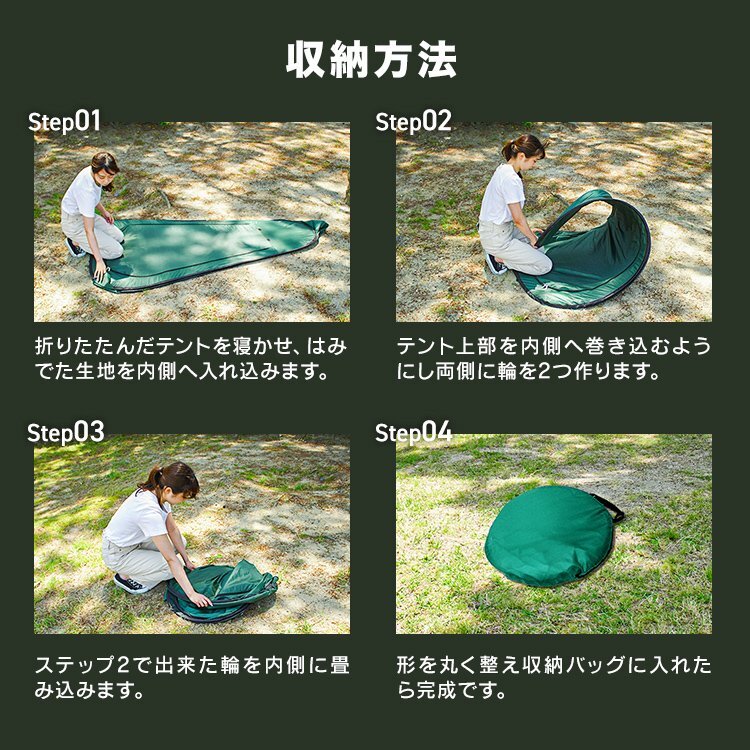 収納方法

Step01

折りたたんだテントを寝かせ、はみでた生地を内側へ入れ込みます。

Step02

テント上部を内側へ巻き込むようにし両側に輪を2つ作ります。

Step03

ステップ2で出来た輪を内側に畳み込みます。

Step04

形を丸く整え収納バッグに入れたら完成です。