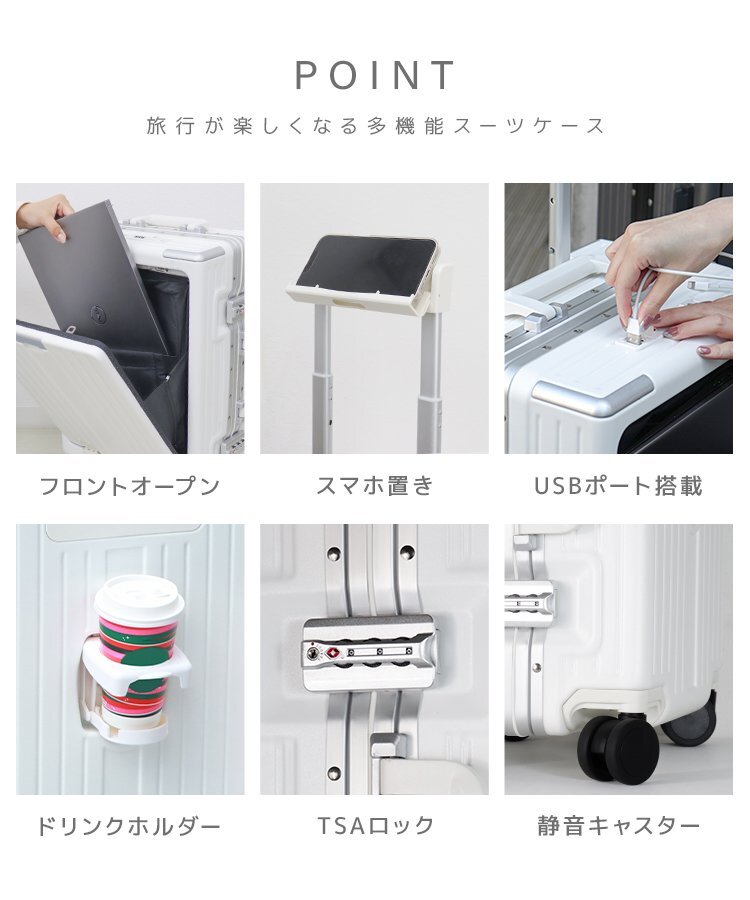 POINT

旅行が楽しくなる多機能スーツケース

フロントオープン

スマホ置き

USBポート搭載

ドリンクホルダー

TSAロック

静音キャスター