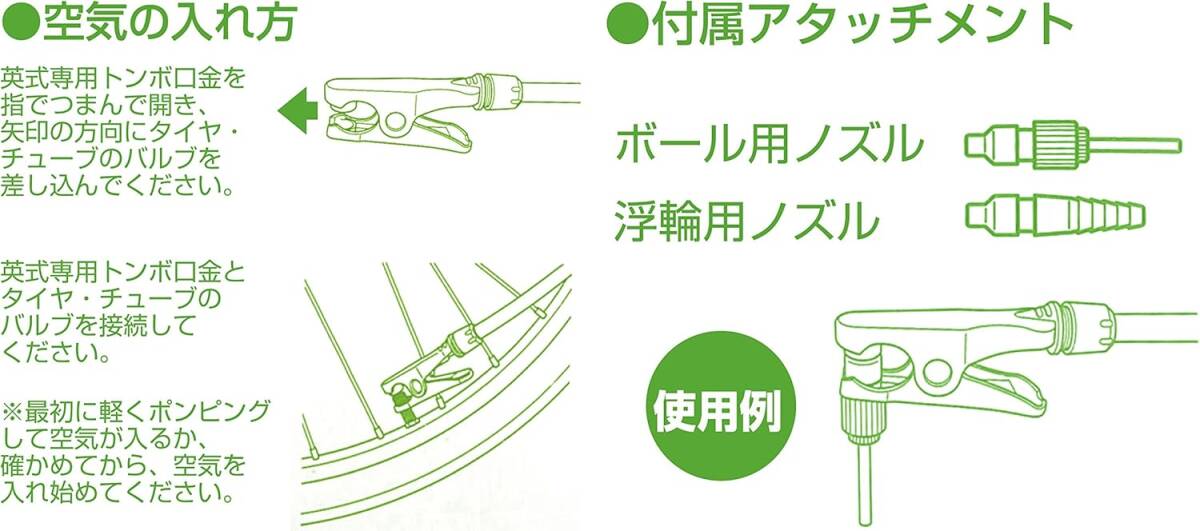 ●空気の入れ方

英式専用トンボ口金を指でつまんで開き、矢印の方向にタイヤ・チューブのバルブを差し込んでください。

英式専用トンボ口金とタイヤ・チューブのバルブを接続してください。

※最初に軽くポンピングして空気が入るか、確かめてから、空気を入れ始めてください。

●付属アタッチメント

ボール用ノズル

浮輪用ノズル

使用例