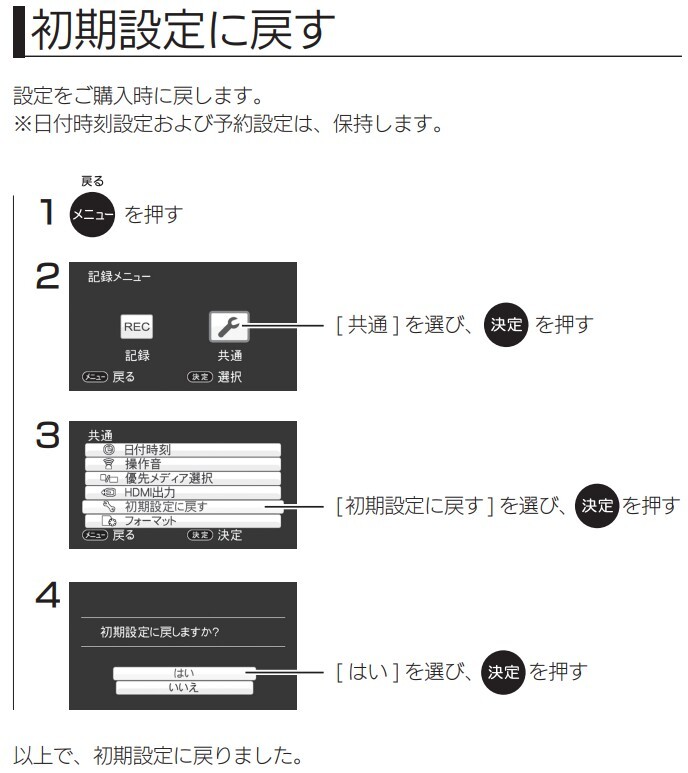 初期設定に戻す

設定をご購入時に戻します。
※日付時刻設定および予約設定は、保持します。

戻る
1 メニュー を押す

2
記録メニュー
REC
記録
共通
メニュー 戻る
決定 選択
[ 共通 ] を選び、決定 を押す

3
共通
日付時刻
操作音
優先メディア選択
HDMI出力
初期設定に戻す
フォーマット
メニュー 戻る
決定 決定
[ 初期設定に戻す ] を選び、決定 を押す

4
初期設定に戻しますか?
はい
いいえ
[ はい ] を選び、決定 を押す

以上で、初期設定に戻りました。