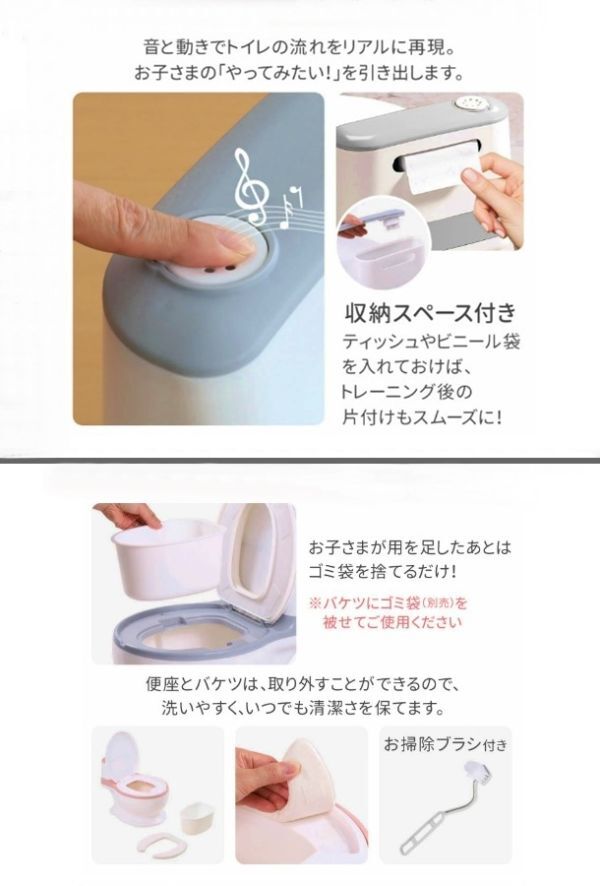 音と動きでトイレの流れをリアルに再現。
お子さまの「やってみたい!」を引き出します。

収納スペース付き
ティッシュやビニール袋を入れておけば、トレーニング後の片付けもスムーズに!

お子さまが用を足したあとはゴミ袋を捨てるだけ!
※バケツにゴミ袋(別売)を被せてご使用ください

便座とバケツは、取り外すことができるので、洗いやすく、いつでも清潔さを保てます。

お掃除ブラシ付き