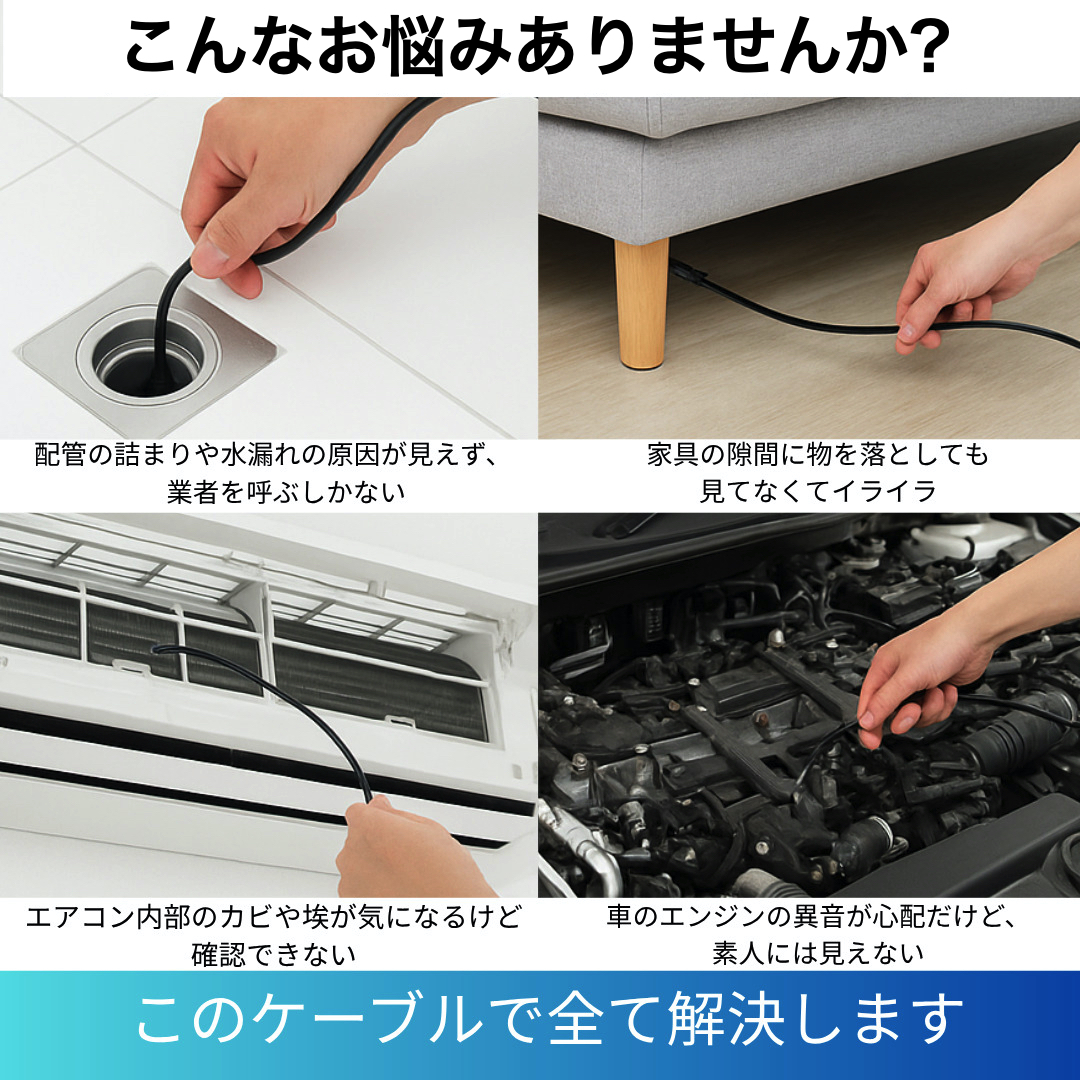 こんなお悩みありませんか?

配管の詰まりや水漏れの原因が見えず、業者を呼ぶしかない

家具の隙間に物を落としても見てなくてイライラ

エアコン内部のカビや埃が気になるけど確認できない

車のエンジンの異音が心配だけど、素人には見えない

このケーブルで全て解決します