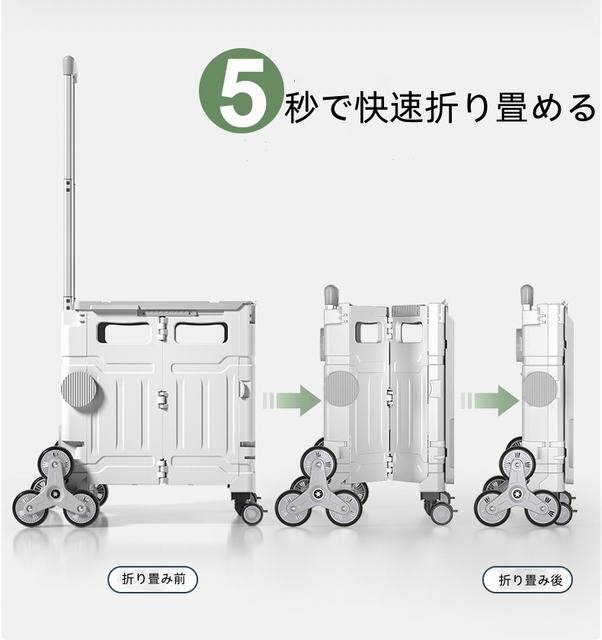 5秒で快速折り畳める

折り畳み前

折り畳み後