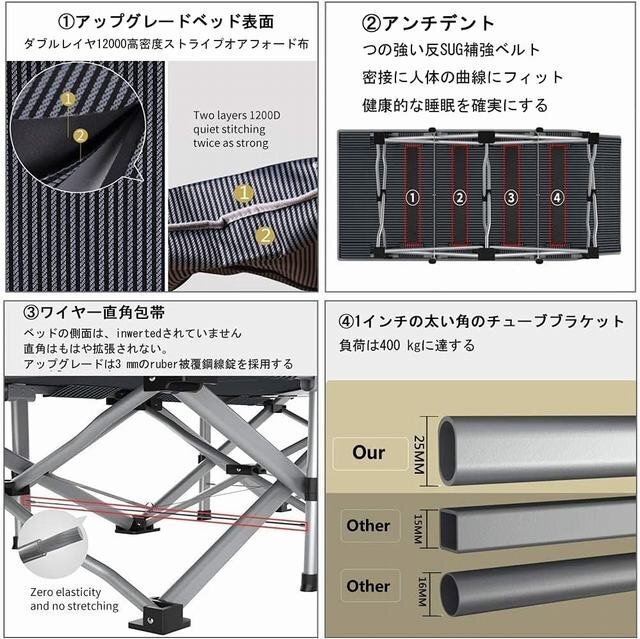 ①アップグレードベッド表面
ダブルレイヤ12000高密度ストライプオアフォード布

1
2

Two layers 1200D quiet stitching twice as strong

1
2

②アンチデント
つの強い反SUG補強ベルト
密接に人体の曲線にフィット
健康的な睡眠を確実にする

①
②
③
④

③ワイヤー直角包帯
ベッドの側面は、inwertedされていません
直角はもはや拡張されない。
アップグレードは3 mmのruber被覆鋼線錠を採用する

Zero elasticity and no stretching

④1インチの太い角のチューブブラケット
負荷は400 kgに達する

Our
25MM

Other
15MM

Other
16MM