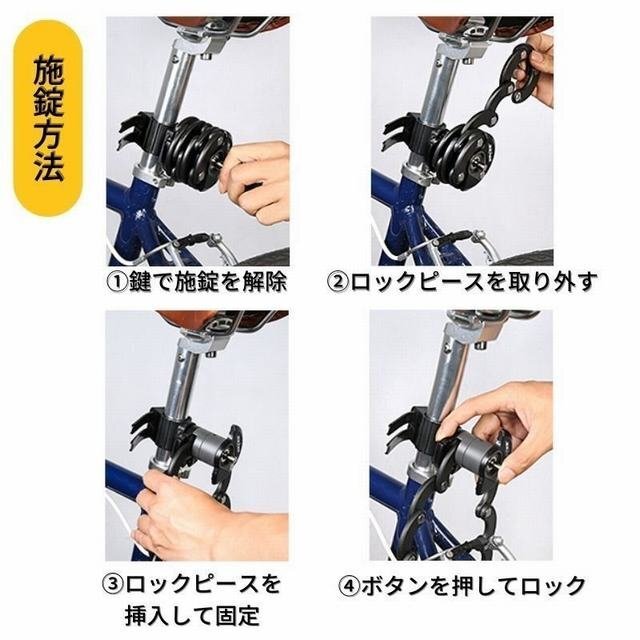 施錠方法

①鍵で施錠を解除

②ロックピースを取り外す

③ロックピースを挿入して固定

④ボタンを押してロック