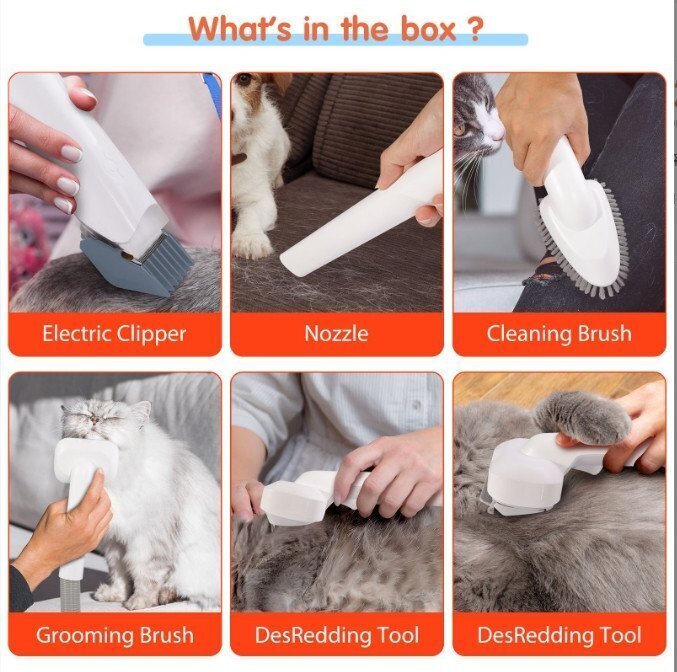 What's in the box ?

Electric Clipper

Nozzle

Cleaning Brush

Grooming Brush

DesRedding Tool

DesRedding Tool